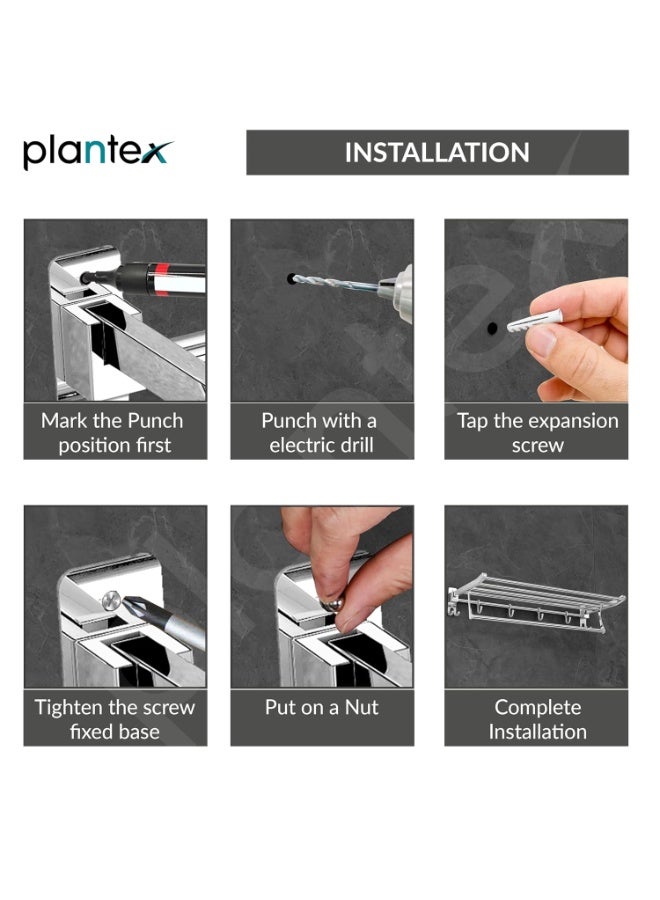 plantex

INSTALLATION

Mark the Punch position first

Punch with a electric drill

Tap the expansion screw

Tighten the screw fixed base

Put on a Nut

Complete Installation