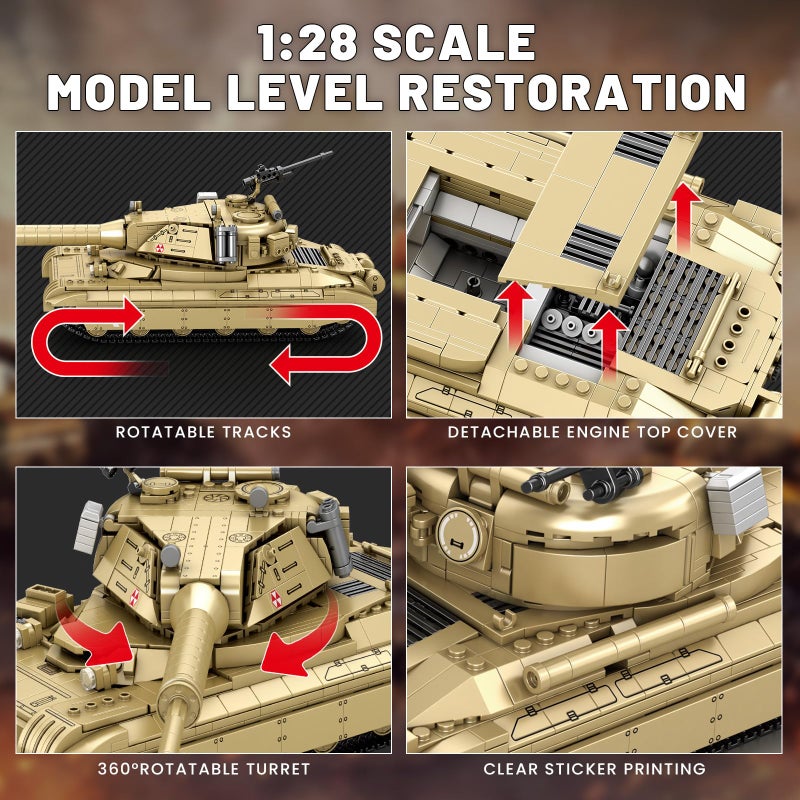 1:28 SCALE
MODEL LEVEL RESTORATION

ROTATABLE TRACKS

DETACHABLE ENGINE TOP COVER

360°ROTATABLE TURRET

CLEAR STICKER PRINTING