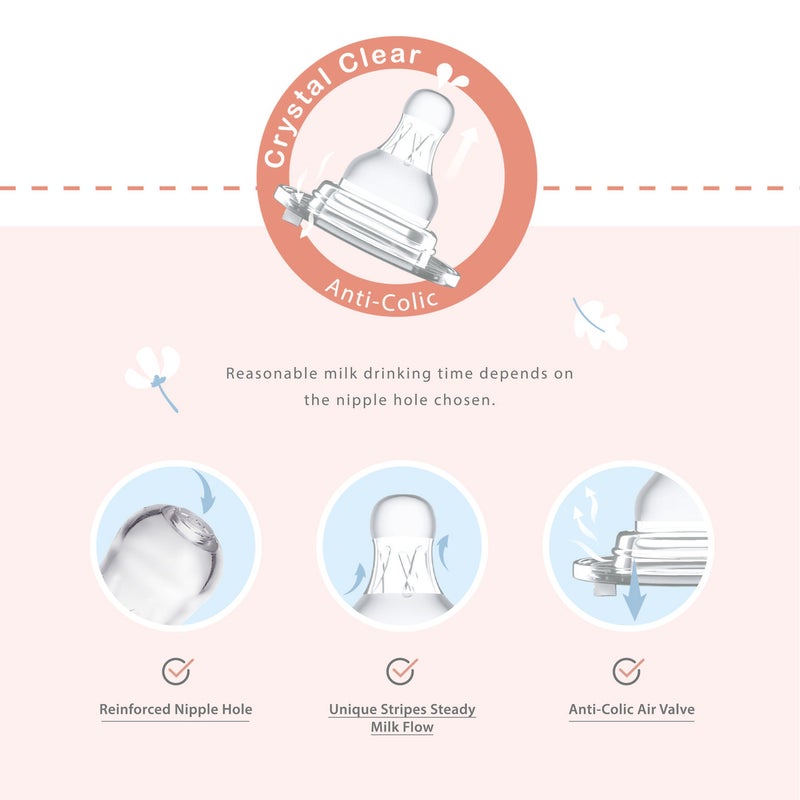 Crystal Clear

Anti-Colic

Reasonable milk drinking time depends on the nipple hole chosen.

Reinforced Nipple Hole

Unique Stripes Steady Milk Flow

Anti-Colic Air Valve