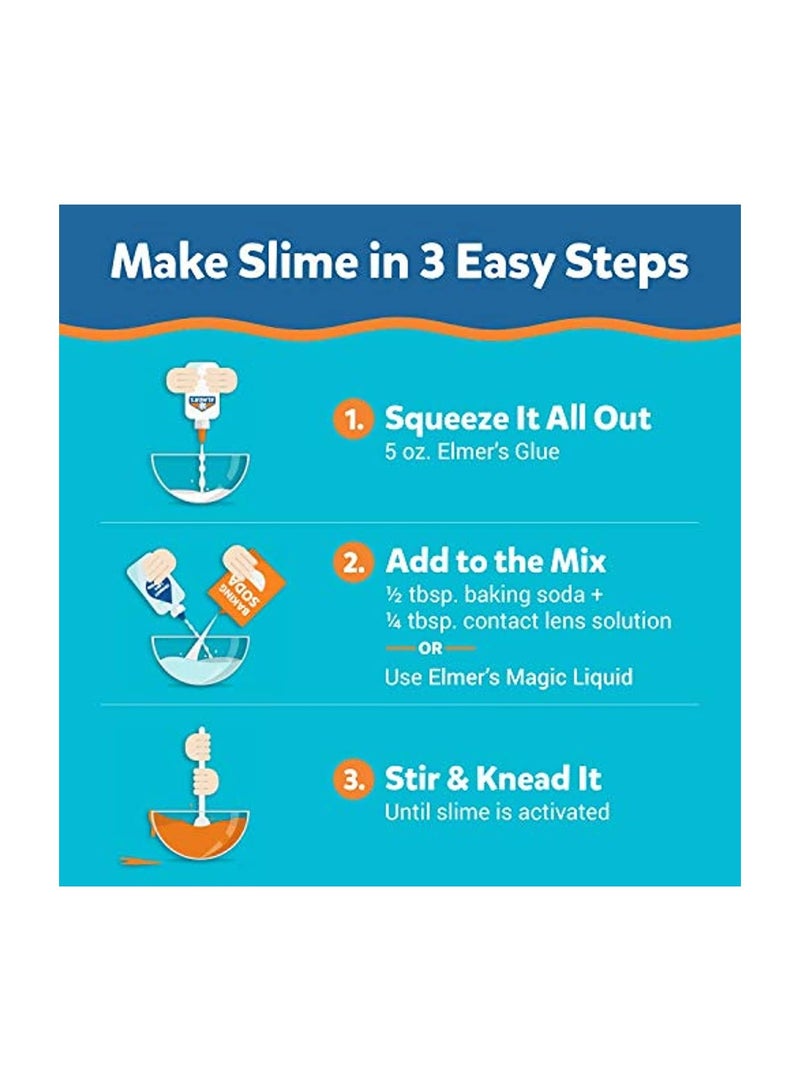 Make Slime in 3 Easy Steps

1. Squeeze It All Out
5 oz. Elmer's Glue

BAKING SODA

2. Add to the Mix
½ tbsp. baking soda +
¼ tbsp. contact lens solution
OR
Use Elmer's Magic Liquid

3. Stir & Knead It
Until slime is activated