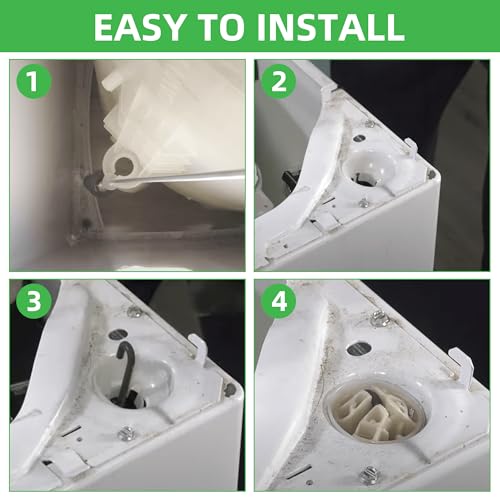 EASY TO INSTALL

1

2

3

4