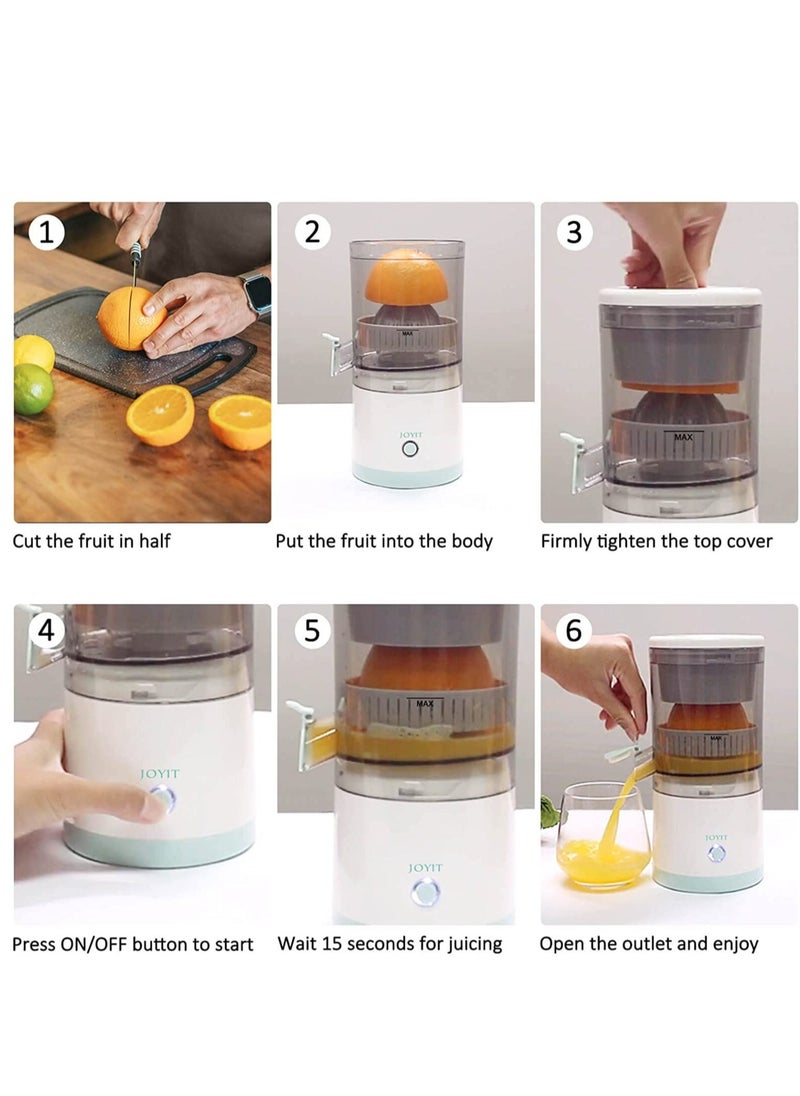 1
Cut the fruit in half

2
MAX
JOYIT
Put the fruit into the body

3
MAX
Firmly tighten the top cover

4
JOYIT
Press ON/OFF button to start

5
MAX
JOYIT
Wait 15 seconds for juicing

6
MAX
JOYIT
Open the outlet and enjoy