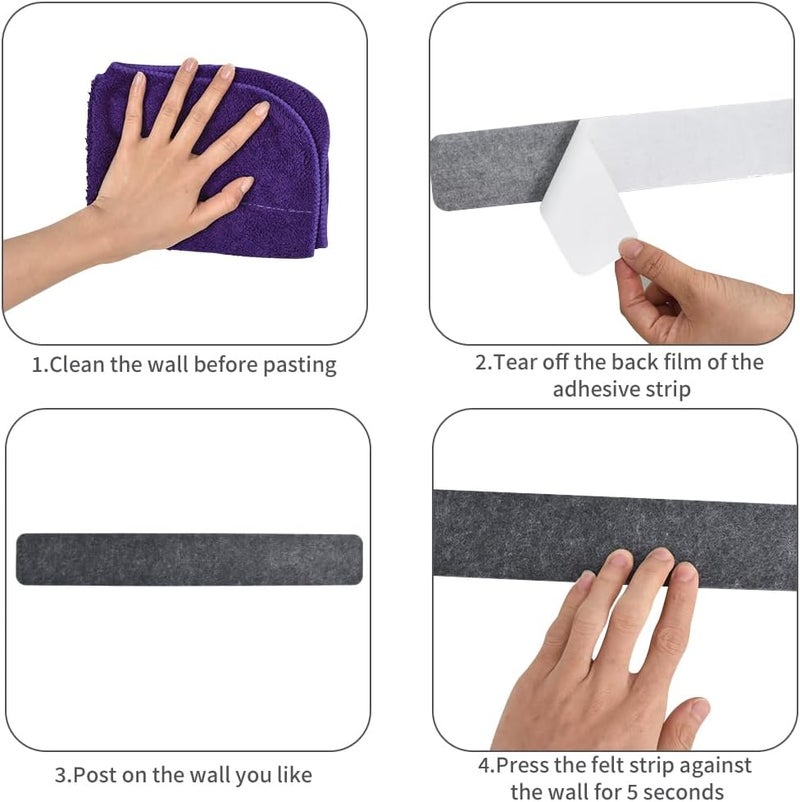 1.Clean the wall before pasting

2.Tear off the back film of the adhesive strip

3.Post on the wall you like

4.Press the felt strip against the wall for 5 seconds