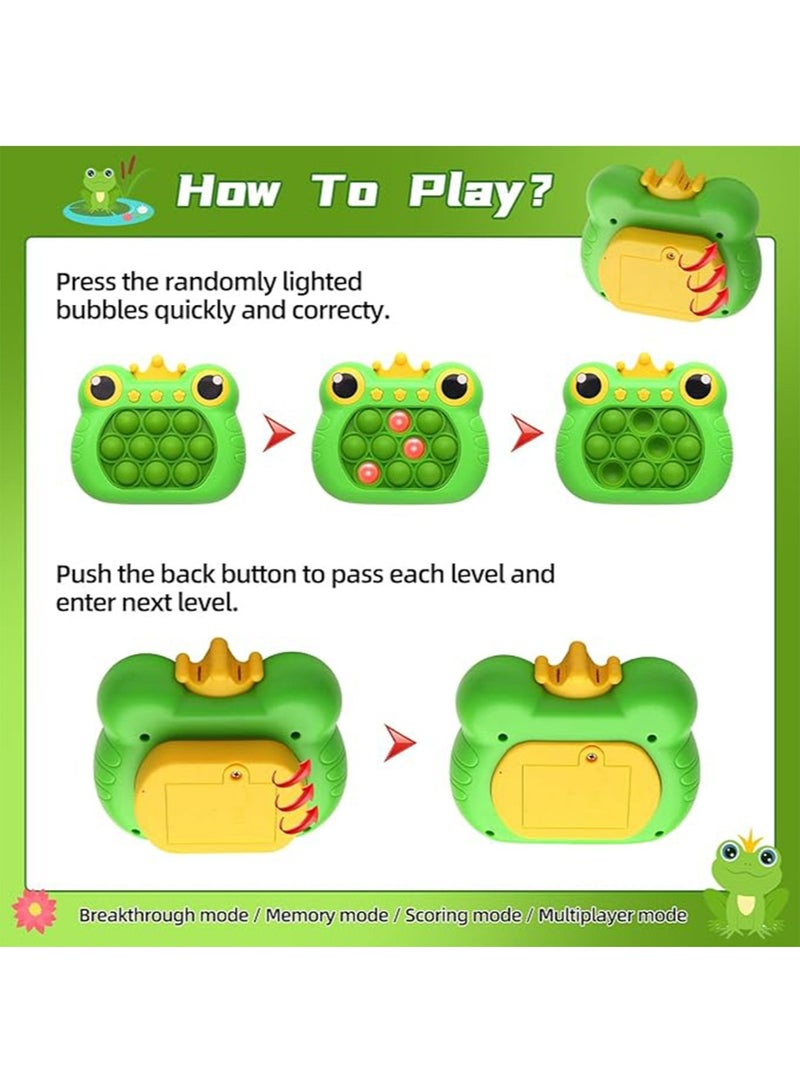 How To Play?

Press the randomly lighted bubbles quickly and correcty.

Push the back button to pass each level and enter next level.

Breakthrough mode / Memory mode / Scoring mode / Multiplayer mode