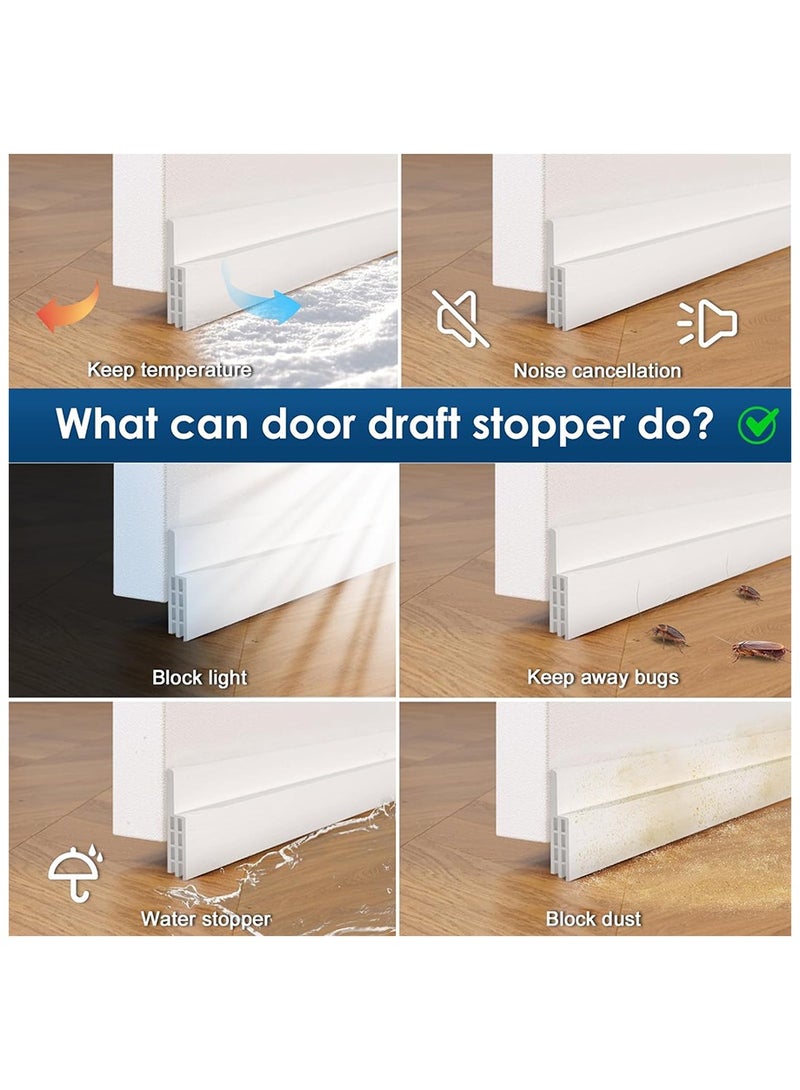 Keep temperature

Noise cancellation

What can door draft stopper do?

Block light

Keep away bugs

Water stopper

Block dust