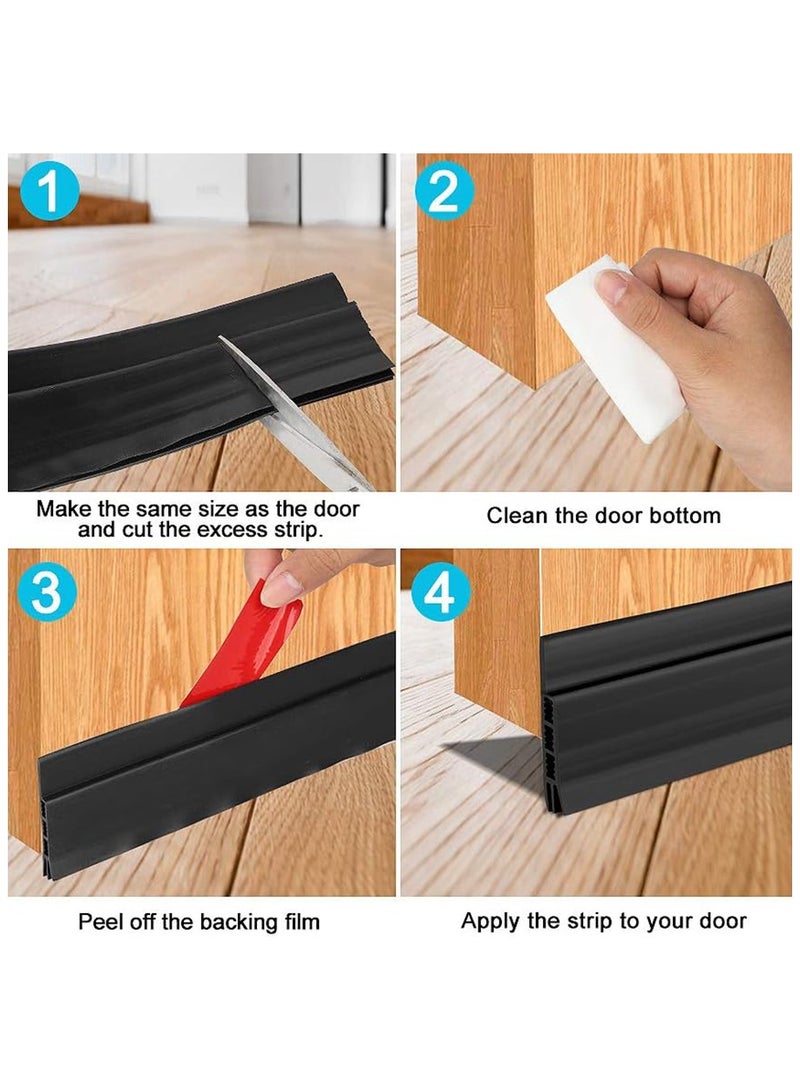 1

Make the same size as the door and cut the excess strip.

2

Clean the door bottom

3

Peel off the backing film

4

Apply the strip to your door