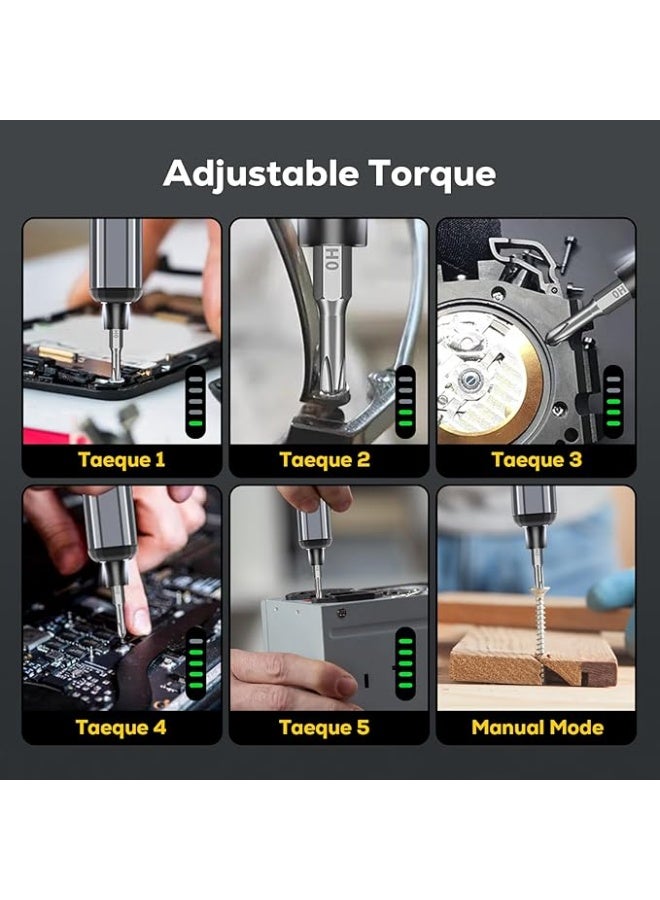 Adjustable Torque

H0

H0

Taeque 1

Taeque 2

Taeque 3

Taeque 4

Taeque 5

Manual Mode