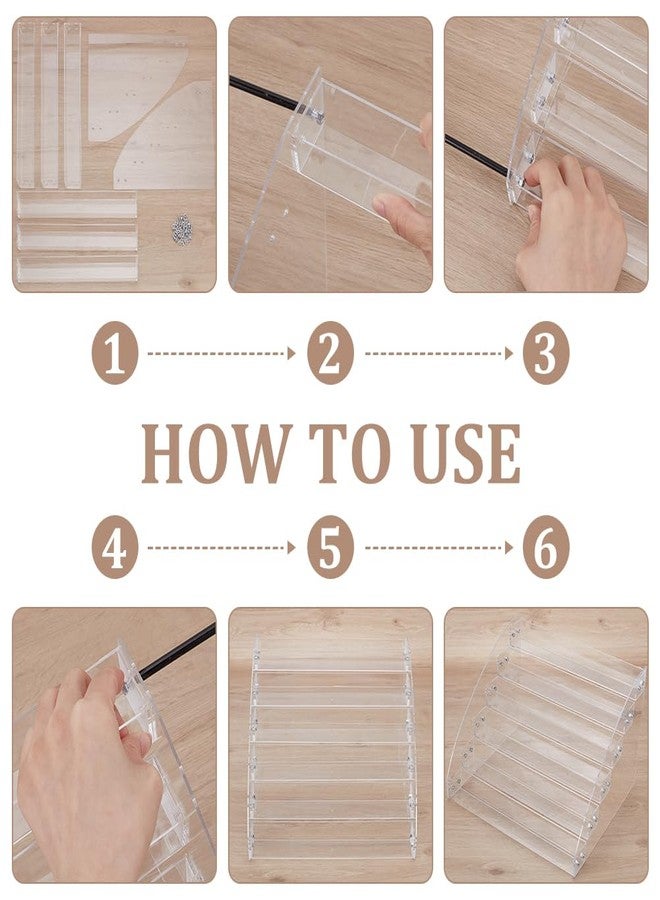 1
2
3
HOW TO USE
4
5
6