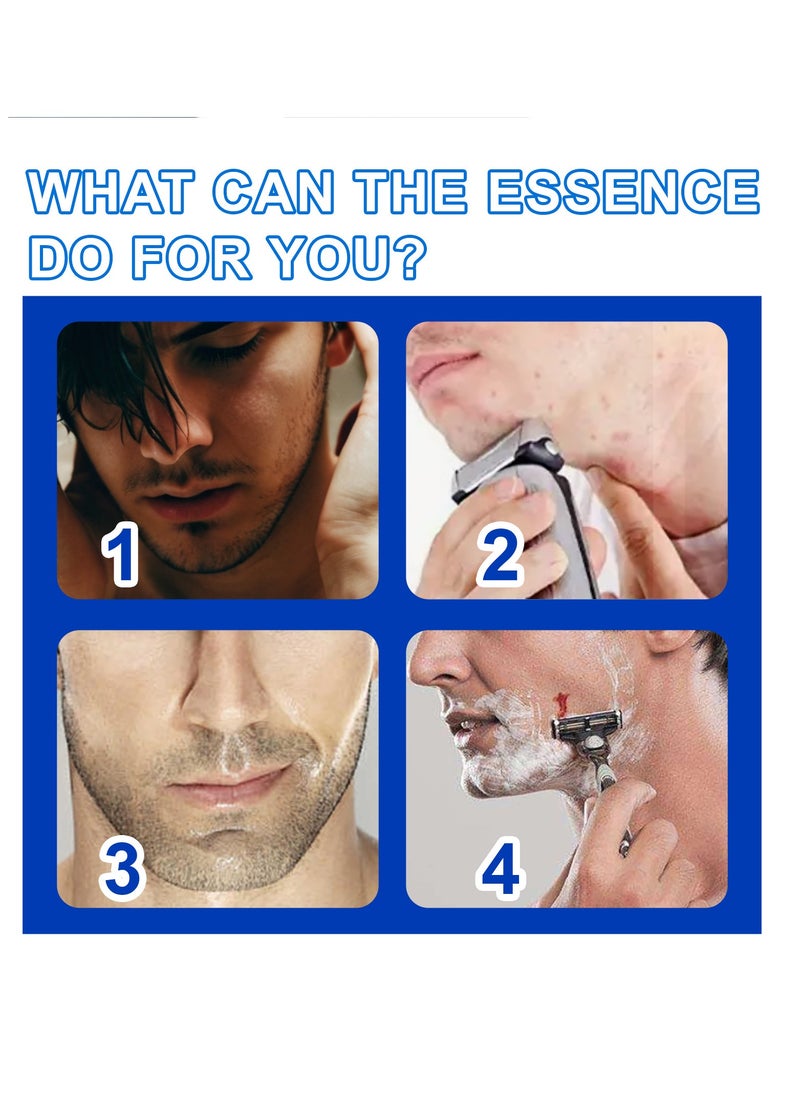 WHAT CAN THE ESSENCE DO FOR YOU?

1

2

3

4