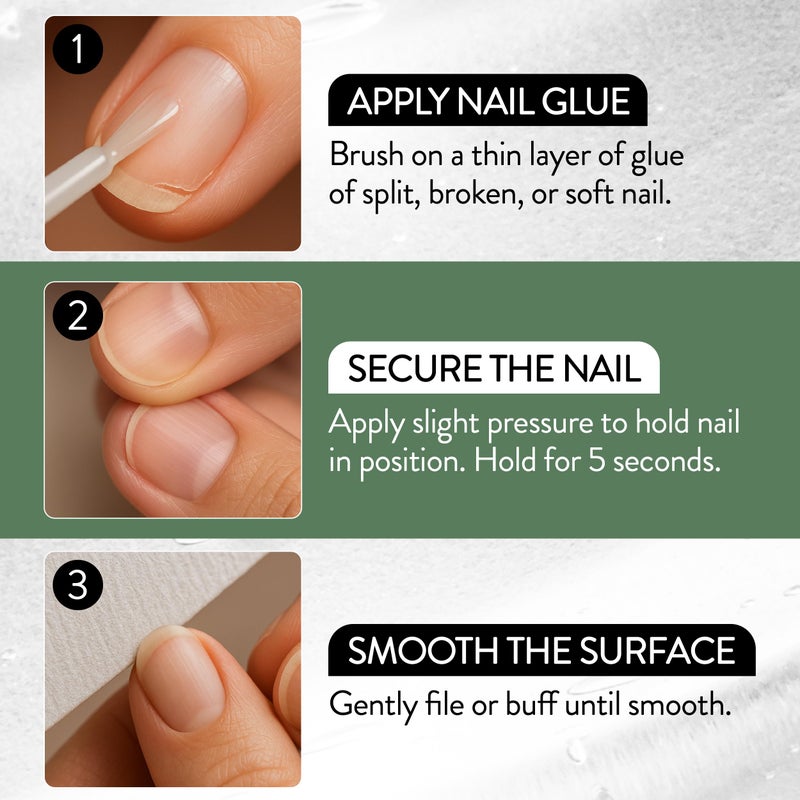 1

APPLY NAIL GLUE

Brush on a thin layer of glue of split, broken, or soft nail.

2

SECURE THE NAIL

Apply slight pressure to hold nail in position. Hold for 5 seconds.

3

SMOOTH THE SURFACE

Gently file or buff until smooth.