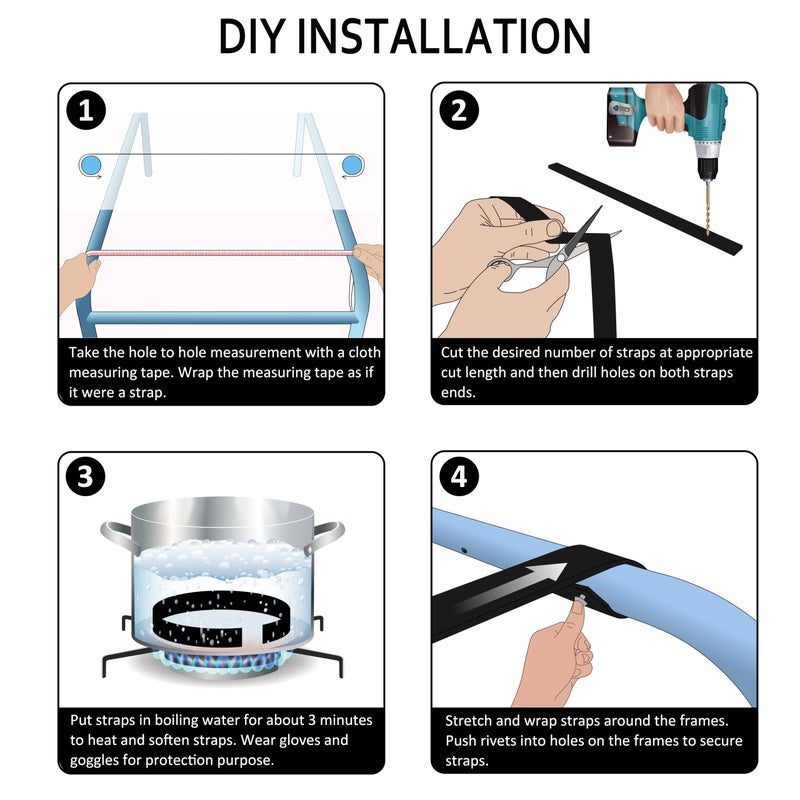 DIY INSTALLATION

1

Take the hole to hole measurement with a cloth measuring tape. Wrap the measuring tape as if it were a strap.

2

Cut the desired number of straps at appropriate cut length and then drill holes on both straps ends.

3

Put straps in boiling water for about 3 minutes to heat and soften straps. Wear gloves and goggles for protection purpose.

4

Stretch and wrap straps around the frames. Push rivets into holes on the frames to secure straps.