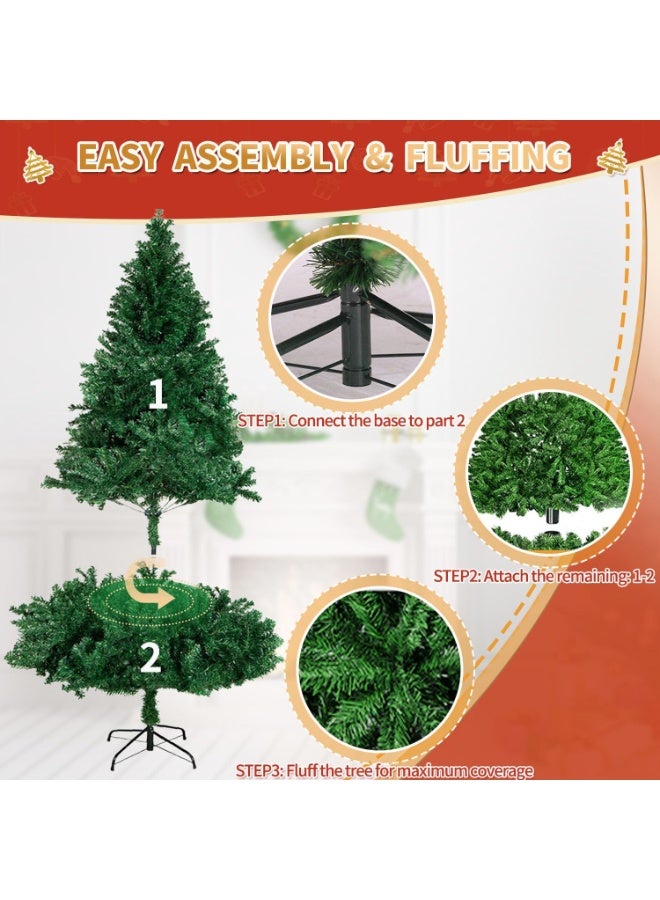 EASY ASSEMBLY & FLUFFING

1

STEP1: Connect the base to part 2

STEP2: Attach the remaining: 1-2

2

STEP3: Fluff the tree for maximum coverage