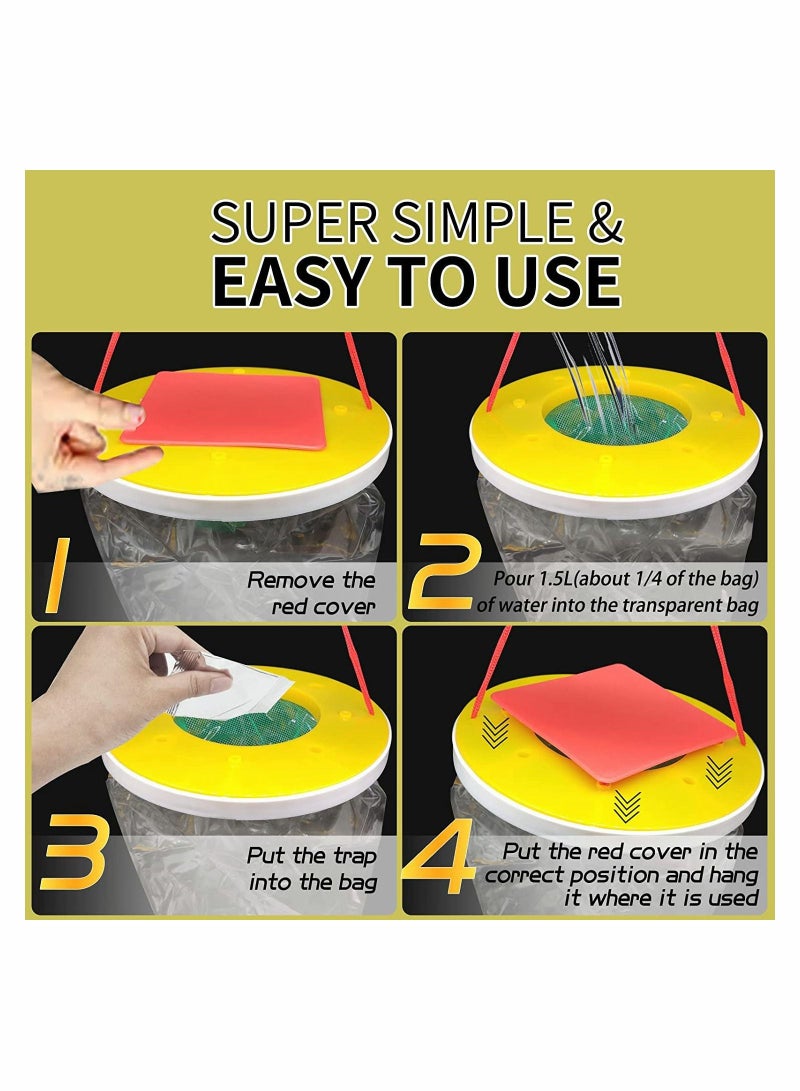 SUPER SIMPLE &
EASY TO USE

1 Remove the red cover

2 Pour 1.5L(about 1/4 of the bag) of water into the transparent bag

3 Put the trap into the bag

4 Put the red cover in the correct position and hang it where it is used