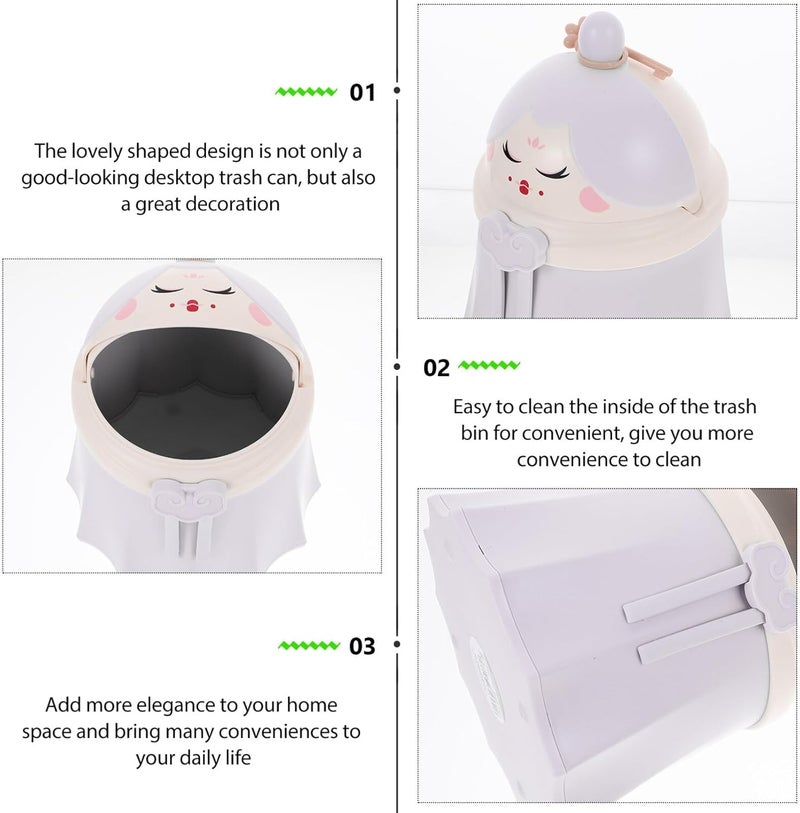 01

The lovely shaped design is not only a good-looking desktop trash can, but also a great decoration

02

Easy to clean the inside of the trash bin for convenient, give you more convenience to clean

03

Add more elegance to your home space and bring many conveniences to your daily life