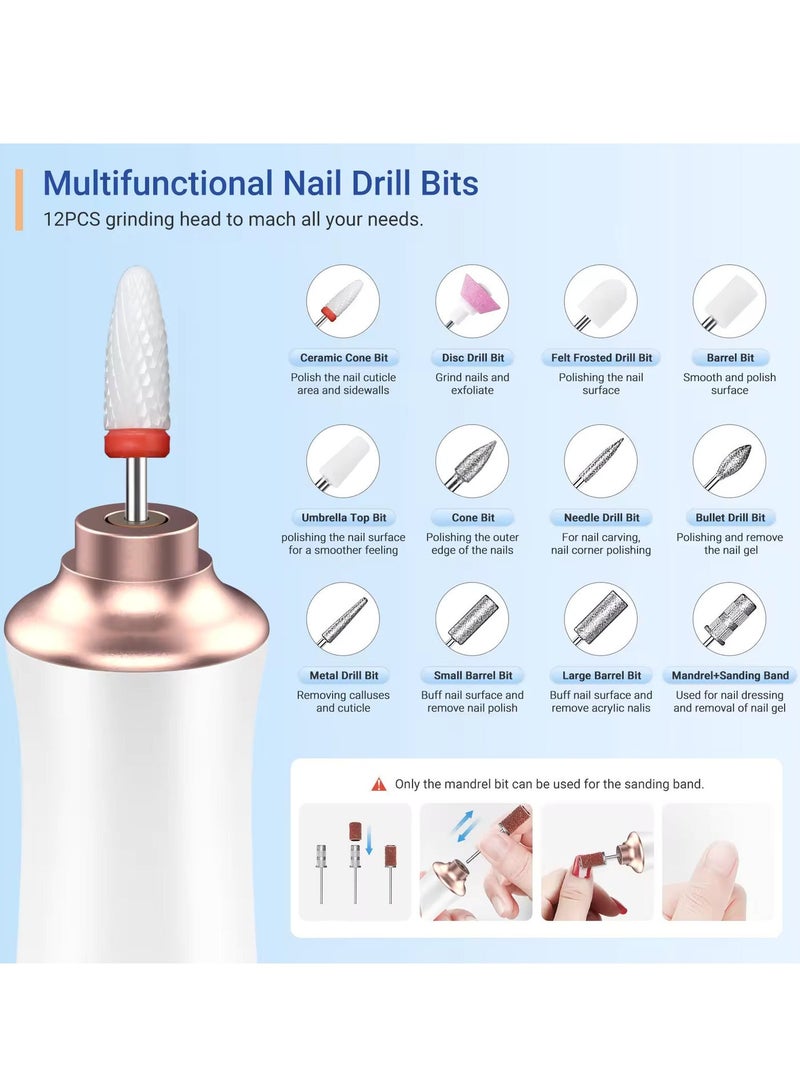 Multifunctional Nail Drill Bits

12PCS grinding head to mach all your needs.

Ceramic Cone Bit
Polish the nail cuticle area and sidewalls

Disc Drill Bit
Grind nails and exfoliate

Felt Frosted Drill Bit
Polishing the nail surface

Barrel Bit
Smooth and polish surface

Umbrella Top Bit
polishing the nail surface for a smoother feeling

Cone Bit
Polishing the outer edge of the nails

Needle Drill Bit
For nail carving, nail corner polishing

Bullet Drill Bit
Polishing and remove the nail gel

Metal Drill Bit
Removing calluses and cuticle

Small Barrel Bit
Buff nail surface and remove nail polish

Large Barrel Bit
Buff nail surface and remove acrylic nalis

Mandrel+Sanding Band
Used for nail dressing and removal of nail gel

Only the mandrel bit can be used for the sanding band.