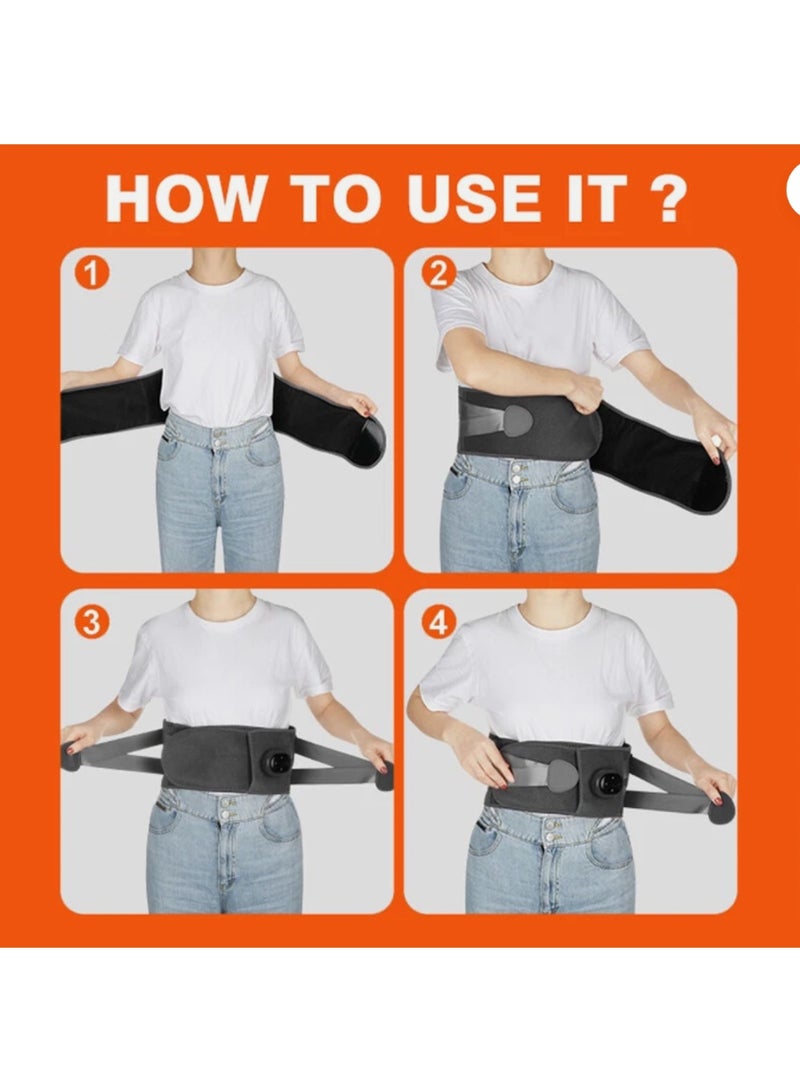 HOW TO USE IT ?

1

2

3

4