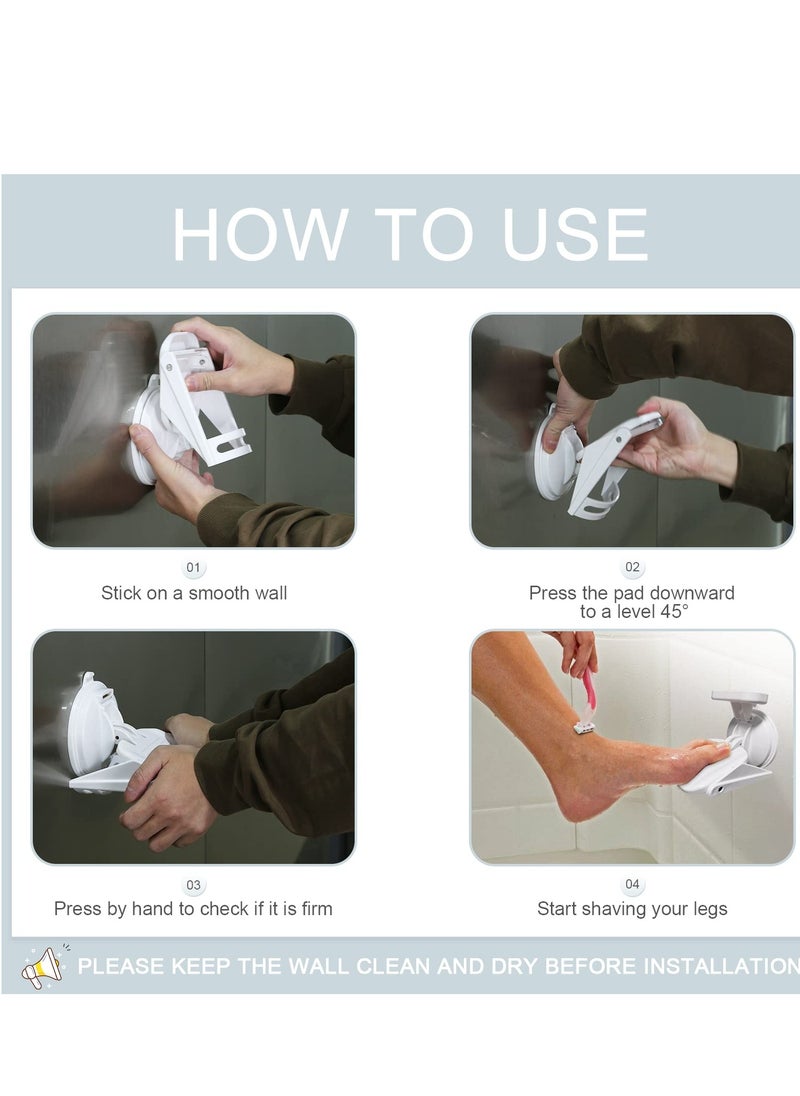 HOW TO USE

01
Stick on a smooth wall

02
Press the pad downward to a level 45°

03
Press by hand to check if it is firm

04
Start shaving your legs

PLEASE KEEP THE WALL CLEAN AND DRY BEFORE INSTALLATION