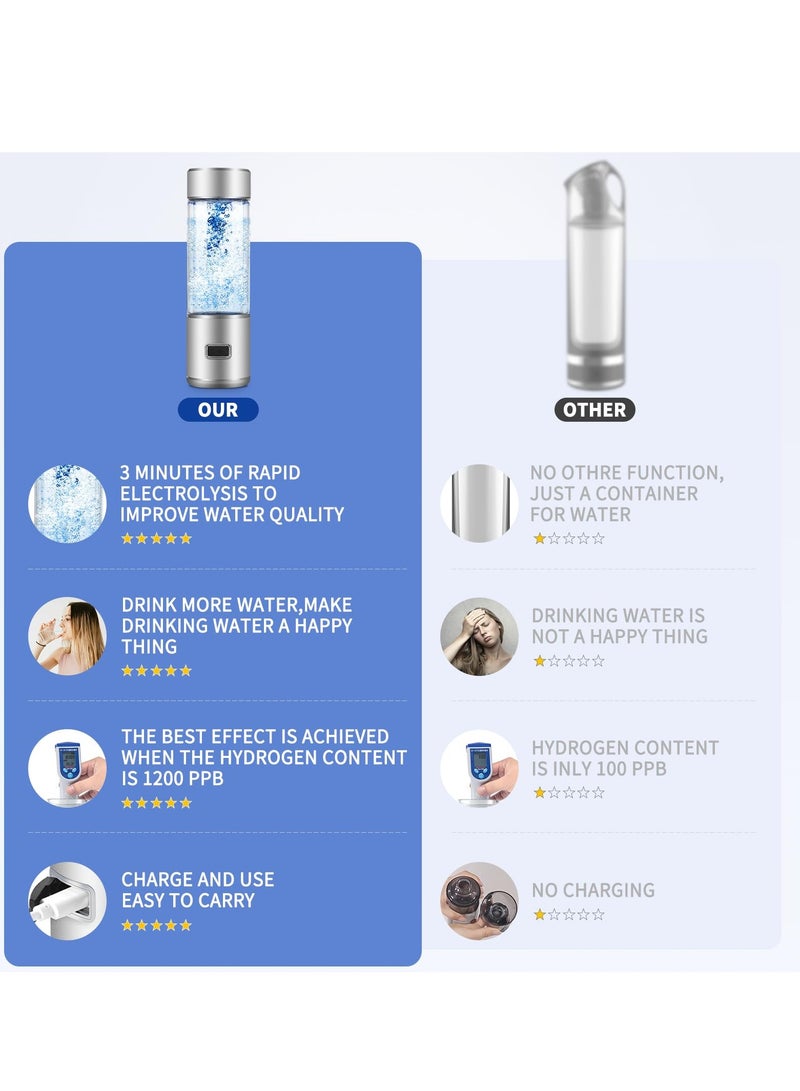 OUR

3 MINUTES OF RAPID ELECTROLYSIS TO IMPROVE WATER QUALITY
★★★★★

DRINK MORE WATER,MAKE DRINKING WATER A HAPPY THING
★★★★★

THE BEST EFFECT IS ACHIEVED WHEN THE HYDROGEN CONTENT IS 1200 PPB
★★★★★

CHARGE AND USE EASY TO CARRY
★★★★★

OTHER

NO OTHRE FUNCTION, JUST A CONTAINER FOR WATER
★☆☆☆☆

DRINKING WATER IS NOT A HAPPY THING
★☆☆☆☆

HYDROGEN CONTENT IS INLY 100 PPB
★☆☆☆☆

NO CHARGING
★☆☆☆☆