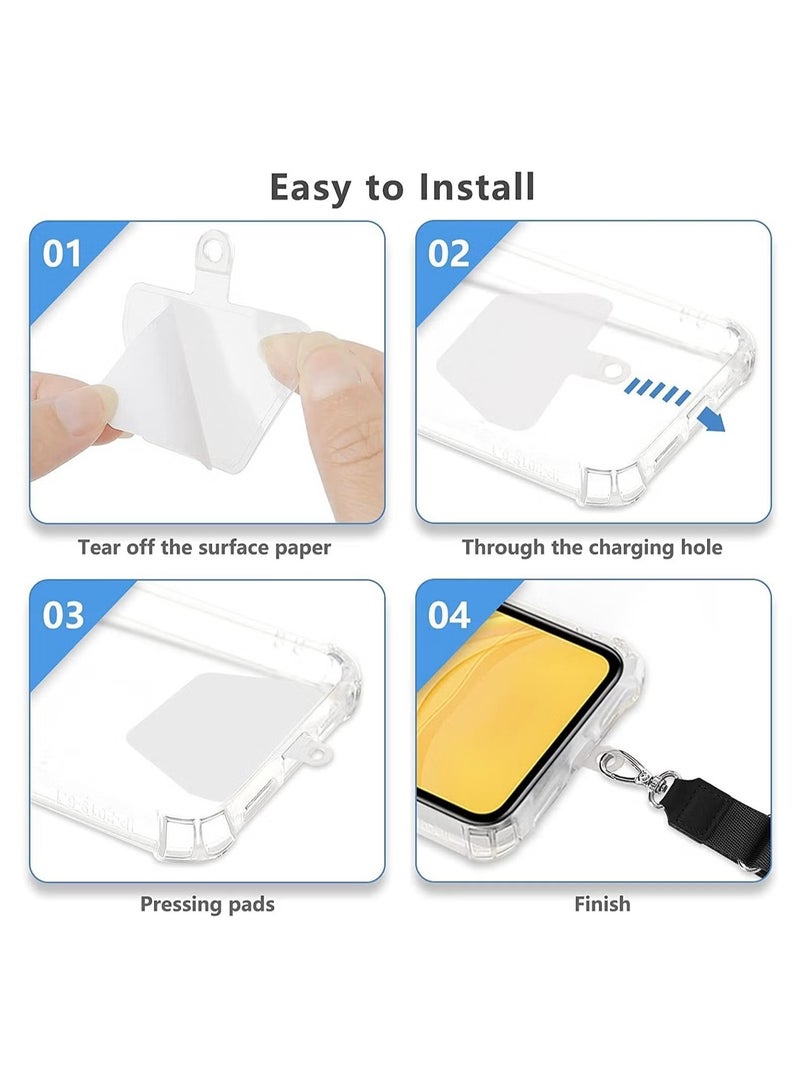 Easy to Install

01

Tear off the surface paper

02

Through the charging hole

03

Pressing pads

04

Finish