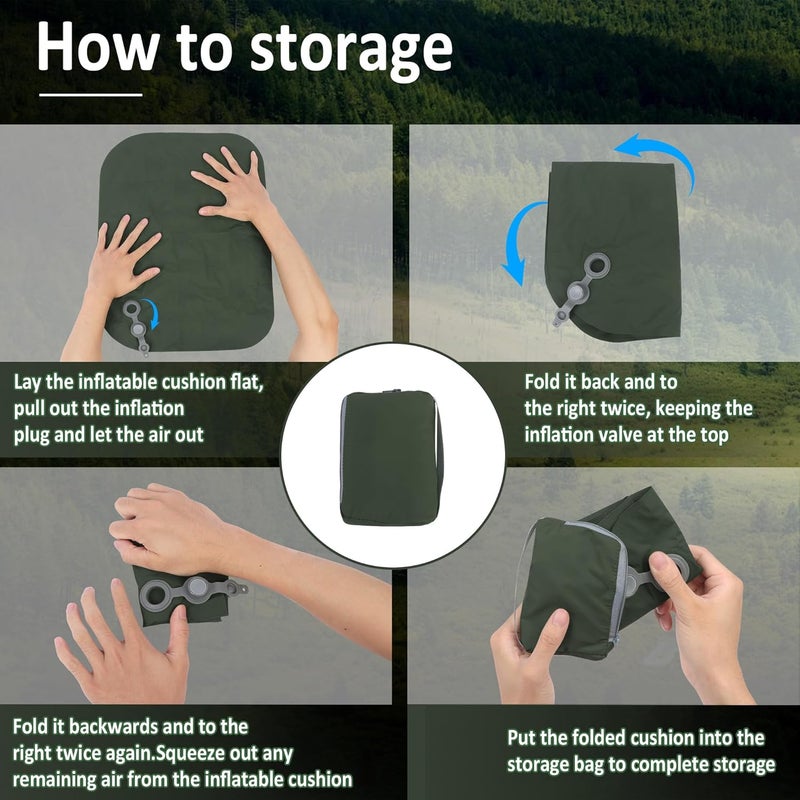 How to storage

Lay the inflatable cushion flat, pull out the inflation plug and let the air out

Fold it back and to the right twice, keeping the inflation valve at the top

Fold it backwards and to the right twice again.Squeeze out any remaining air from the inflatable cushion

Put the folded cushion into the storage bag to complete storage