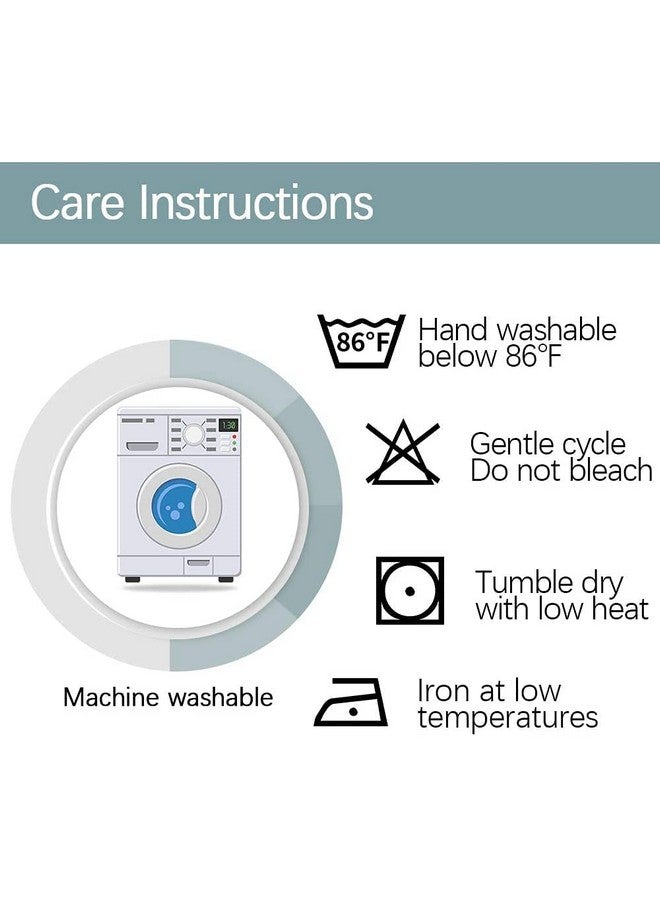 Care Instructions

1:30

Machine washable

86°F

Hand washable below 86°F

Gentle cycle Do not bleach

Tumble dry with low heat

Iron at low temperatures