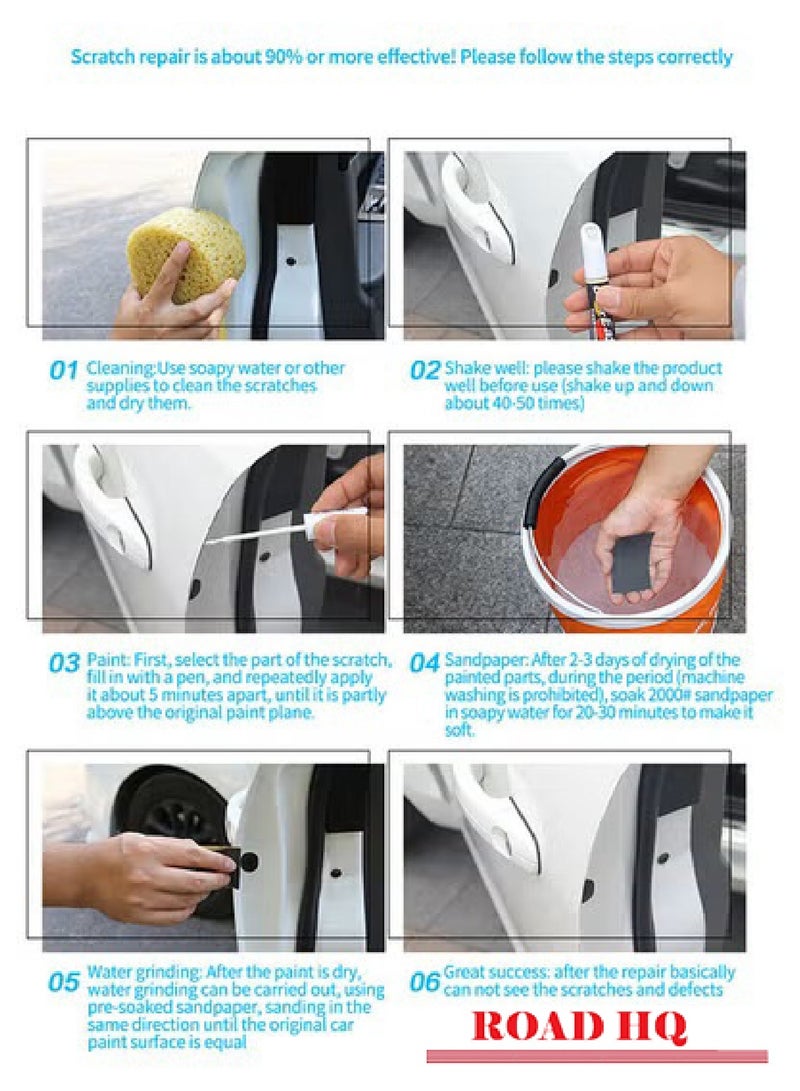 Scratch repair is about 90% or more effective! Please follow the steps correctly

01 Cleaning:Use soapy water or other supplies to clean the scratches and dry them.

02 Shake well: please shake the product well before use (shake up and down about 40-50 times)

03 Paint: First, select the part of the scratch, fill in with a pen, and repeatedly apply it about 5 minutes apart, until it is partly above the original paint plane.

04 Sandpaper: After 2-3 days of drying of the painted parts, during the period (machine washing is prohibited), soak 2000# sandpaper in soapy water for 20-30 minutes to make it soft.

05 Water grinding: After the paint is dry, water grinding can be carried out, using pre-soaked sandpaper, sanding in the same direction until the original car paint surface is equal

06 Great success: after the repair basically can not see the scratches and defects

ROAD HQ