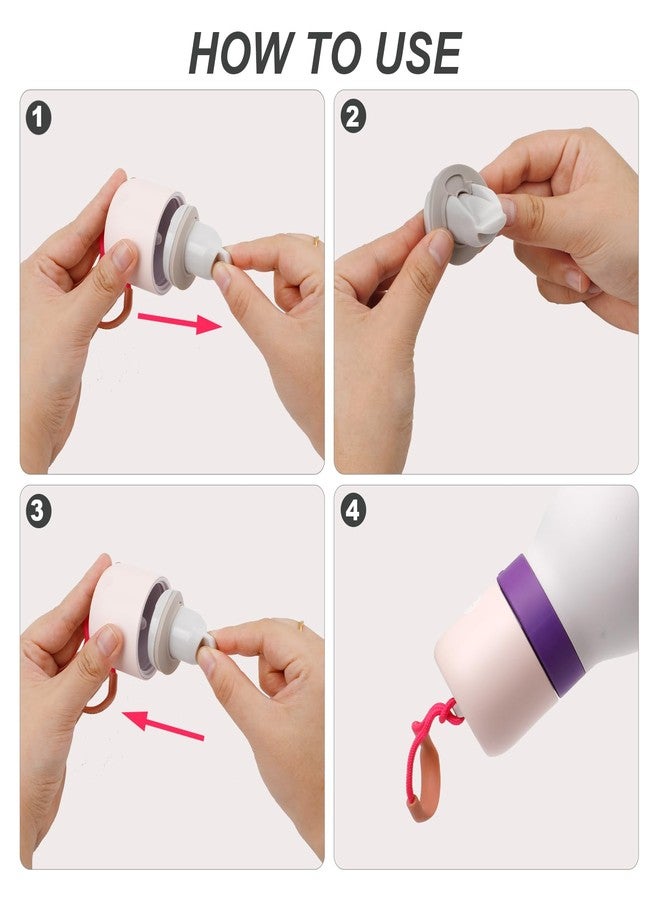 HOW TO USE

1

2

3

4