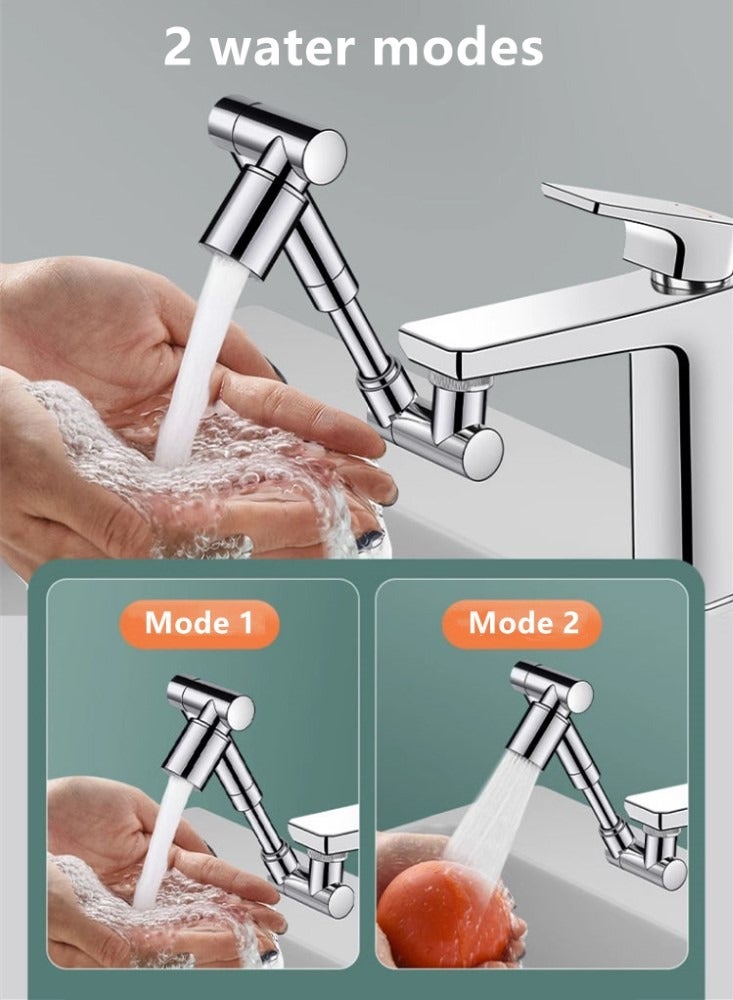 2 water modes

Mode 1

Mode 2