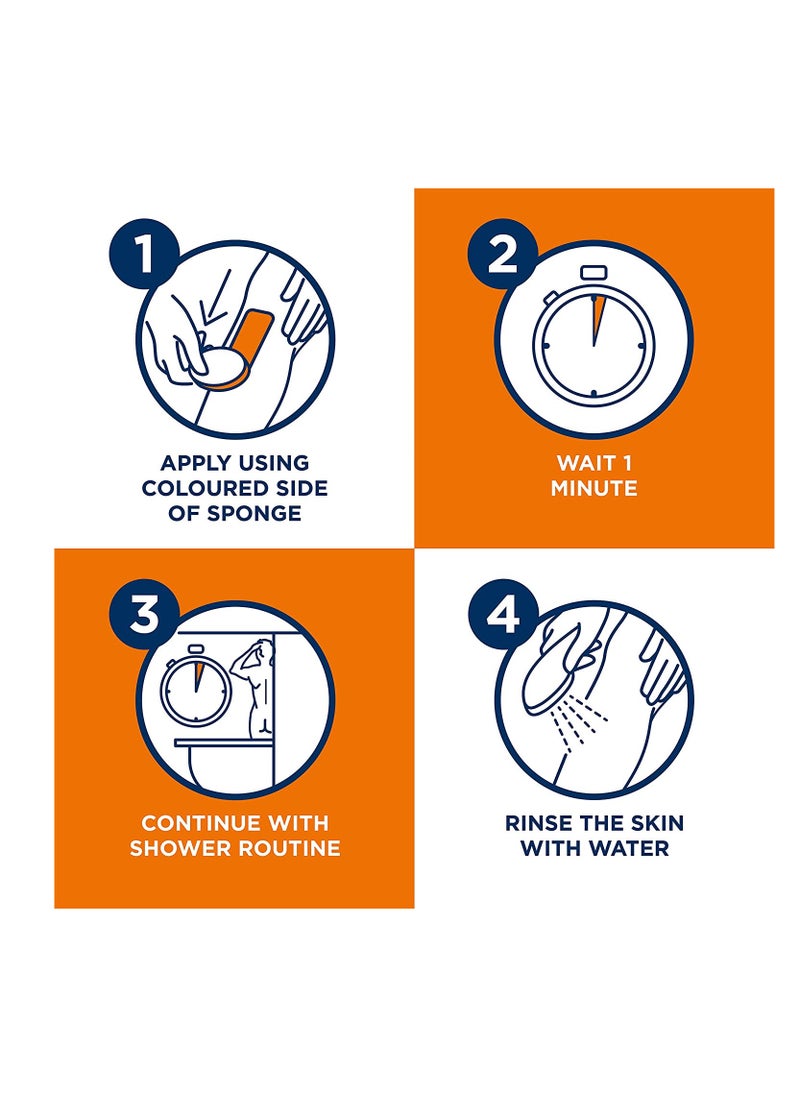 1

APPLY USING COLOURED SIDE OF SPONGE

2

WAIT 1 MINUTE

3

CONTINUE WITH SHOWER ROUTINE

4

RINSE THE SKIN WITH WATER