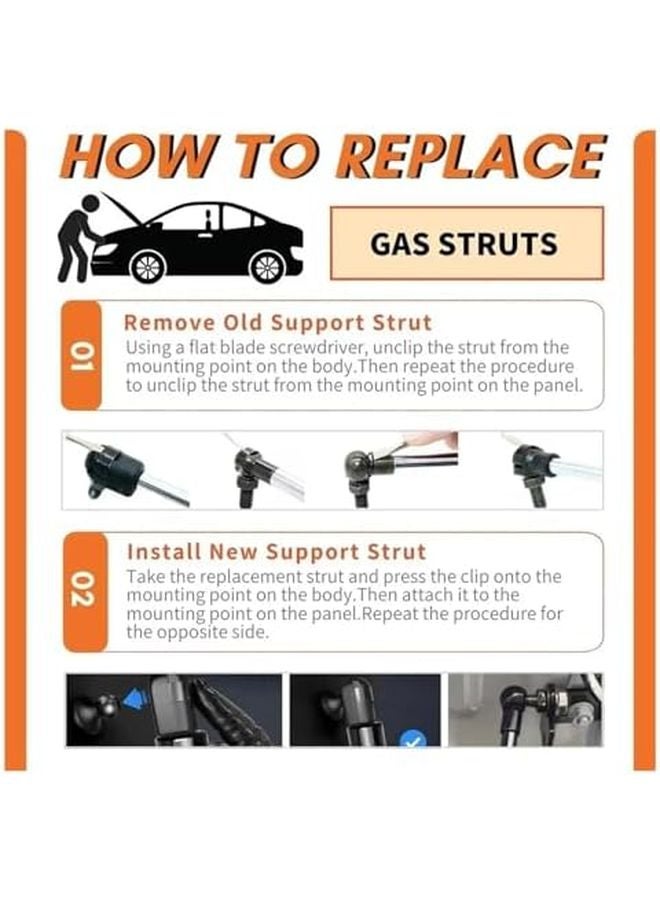 HOW TO REPLACE

GAS STRUTS

01

Remove Old Support Strut

Using a flat blade screwdriver, unclip the strut from the mounting point on the body.Then repeat the procedure to unclip the strut from the mounting point on the panel.

02

Install New Support Strut

Take the replacement strut and press the clip onto the mounting point on the body.Then attach it to the mounting point on the panel.Repeat the procedure for the opposite side.