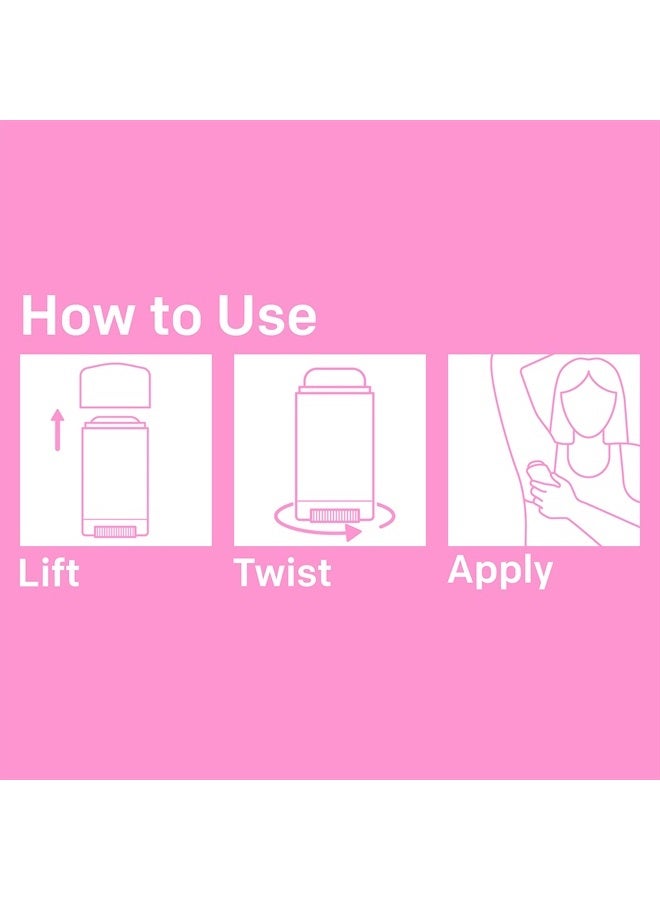 How to Use

Lift

Twist

Apply