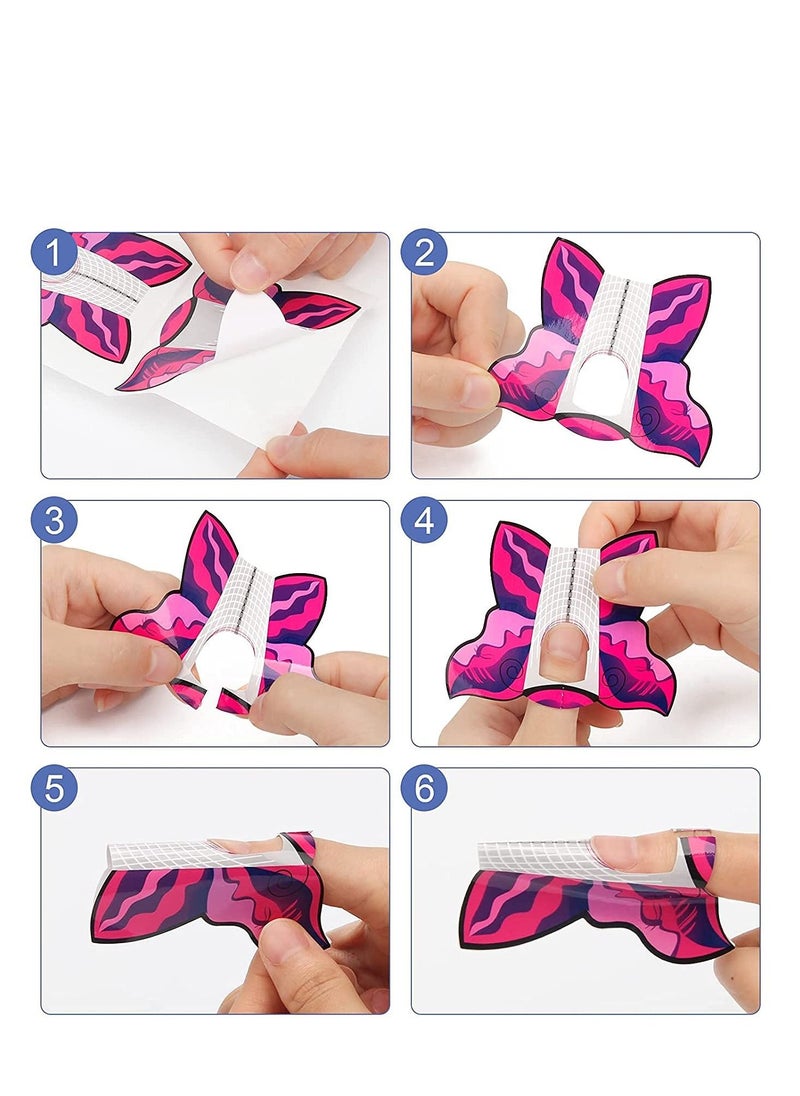 1

2

3

4

5

6