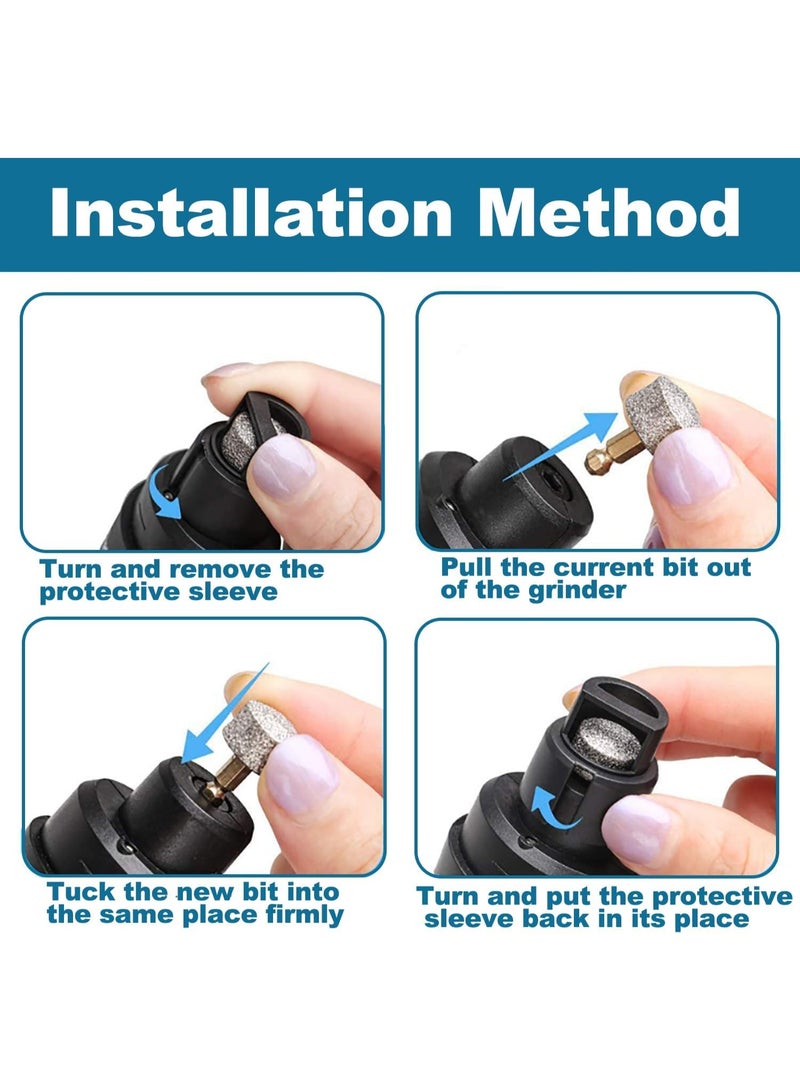 Installation Method

Turn and remove the protective sleeve

Pull the current bit out of the grinder

Tuck the new bit into the same place firmly

Turn and put the protective sleeve back in its place