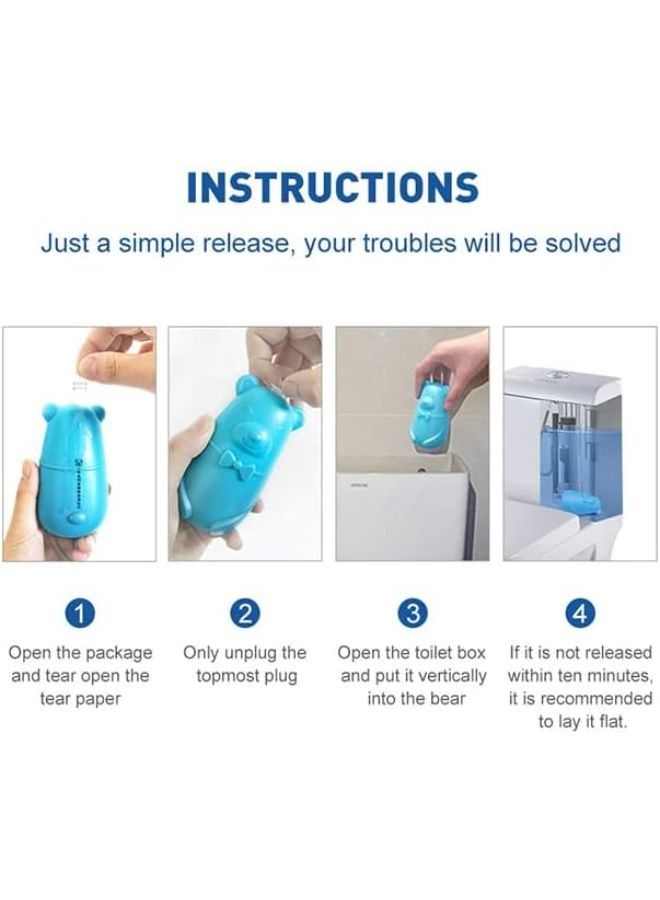 INSTRUCTIONS

Just a simple release, your troubles will be solved

1

Open the package and tear open the tear paper

2

Only unplug the topmost plug

3

Open the toilet box and put it vertically into the bear

4

If it is not released within ten minutes, it is recommended to lay it flat.