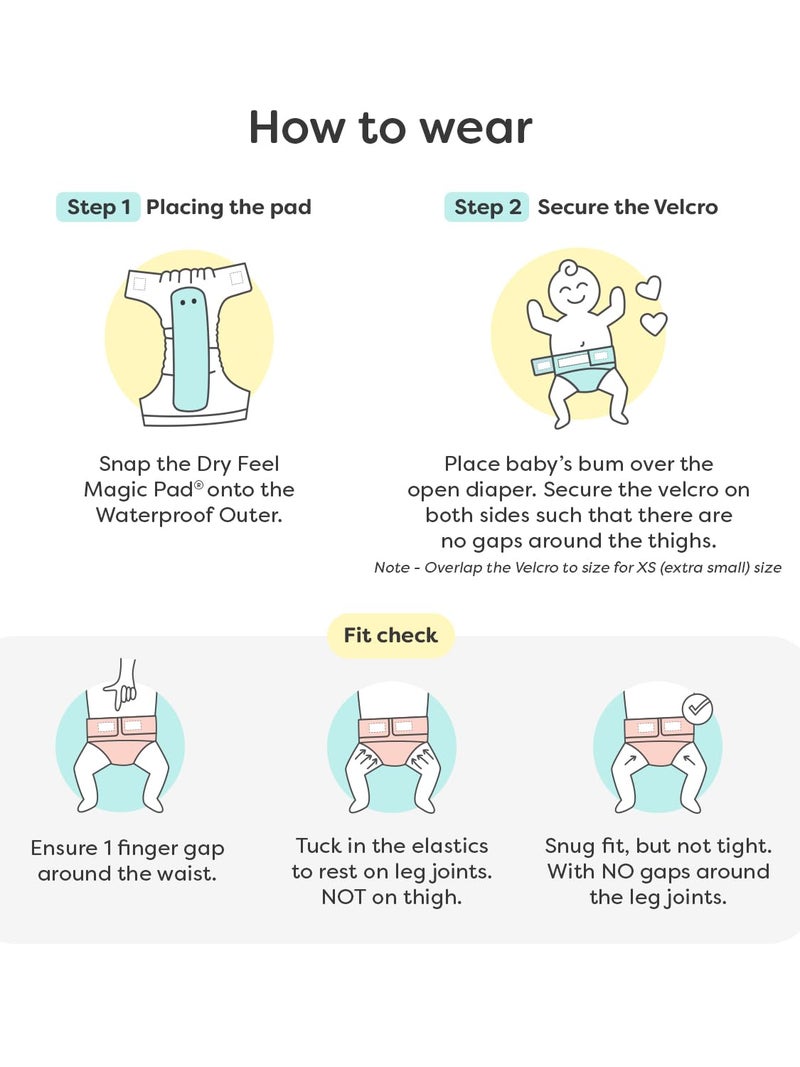 How to wear

Step 1 Placing the pad

Snap the Dry Feel Magic Pad® onto the Waterproof Outer.

Step 2 Secure the Velcro

Place baby's bum over the open diaper. Secure the velcro on both sides such that there are no gaps around the thighs.

Note - Overlap the Velcro to size for XS (extra small) size

Fit check

Ensure 1 finger gap around the waist.

Tuck in the elastics to rest on leg joints. NOT on thigh.

Snug fit, but not tight. With NO gaps around the leg joints.