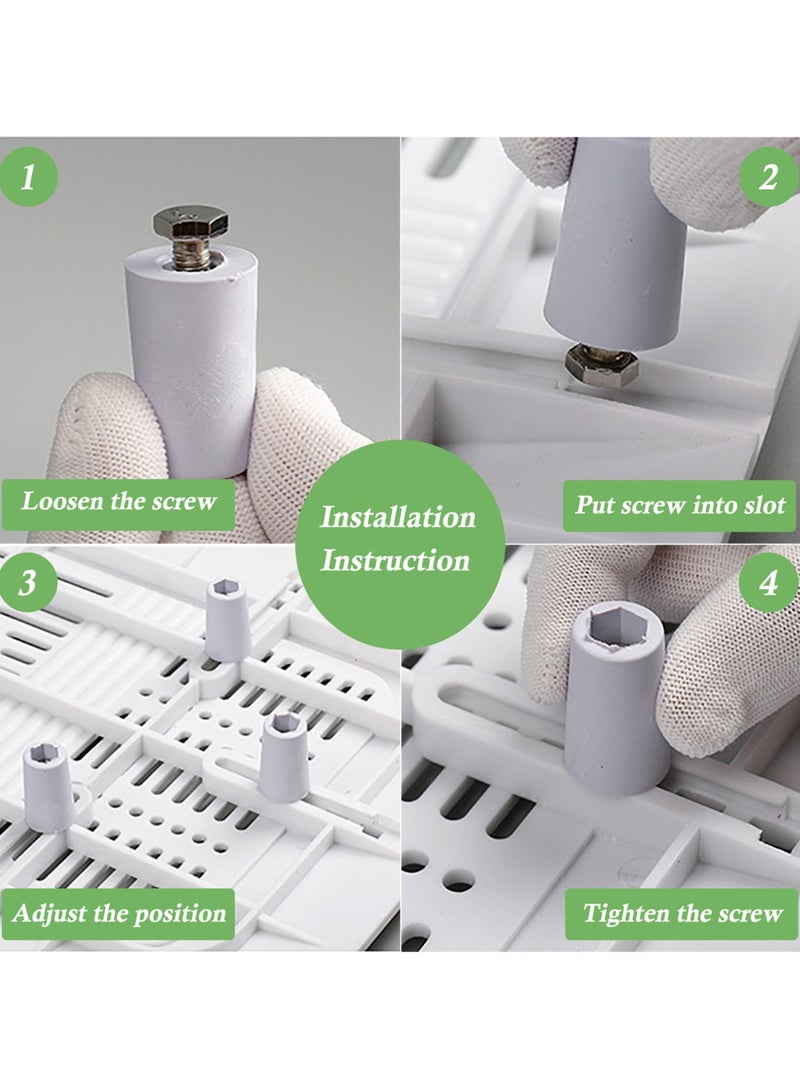 1

Loosen the screw

2

Put screw into slot

Installation Instruction

3

Adjust the position

4

Tighten the screw