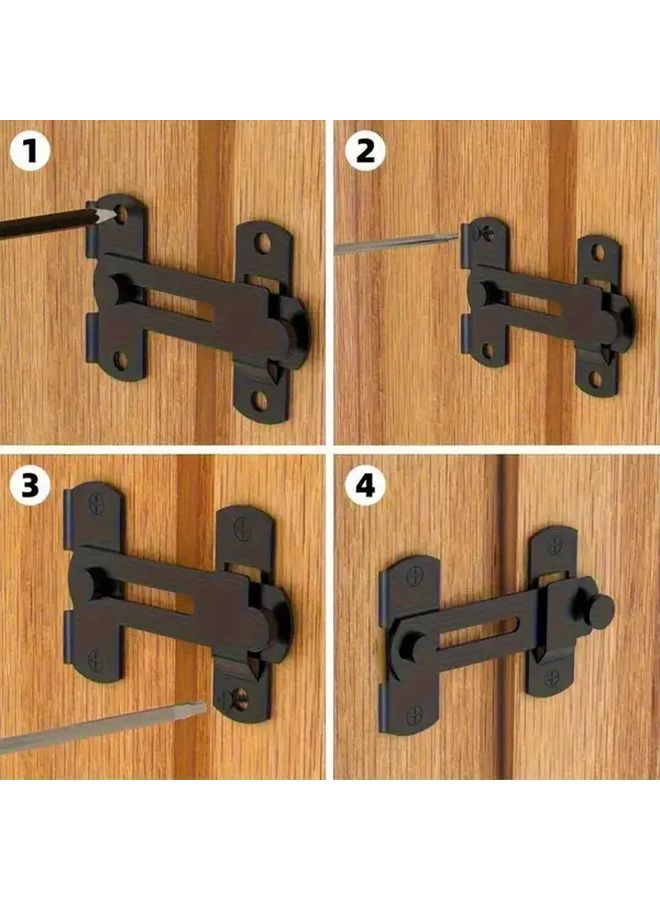 1

2

3

4