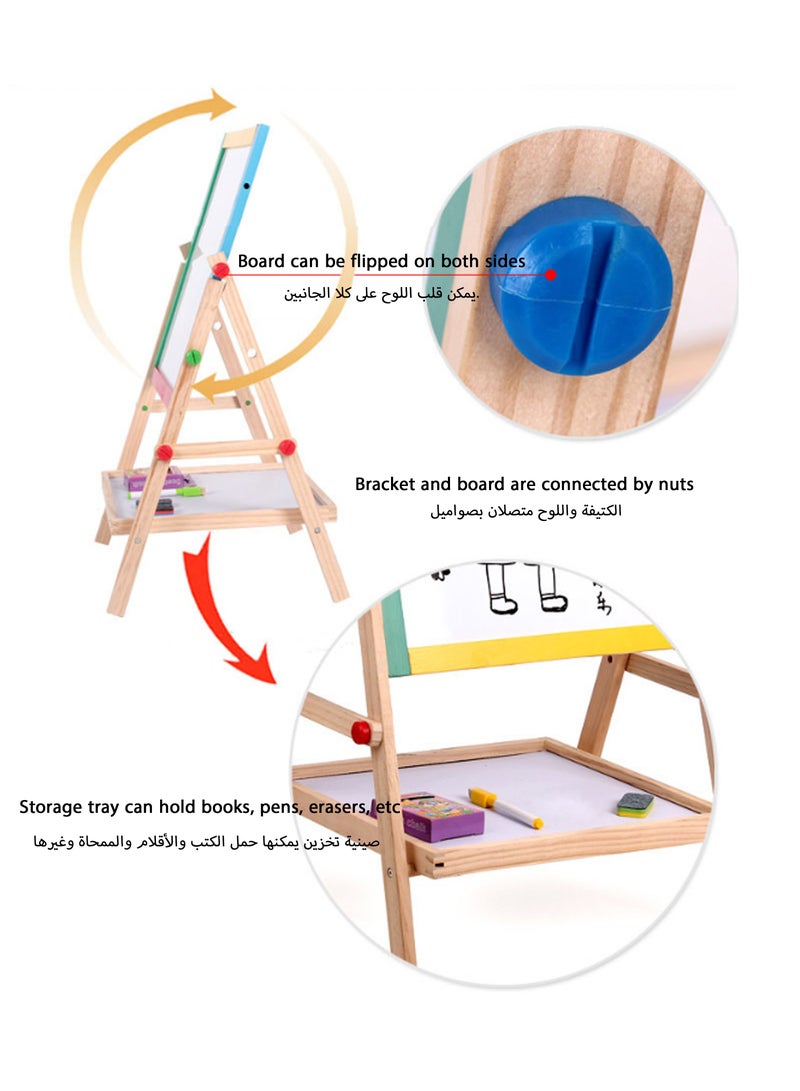 Board can be flipped on both sides
يمكن قلب اللوح على كلا الجانبين.

Bracket and board are connected by nuts
الكتيفة واللوح متصلان بصواميل

Storage tray can hold books, pens, erasers, etc
صينية تخزين يمكنها حمل الكتب والأقلام والممحاة وغيرها