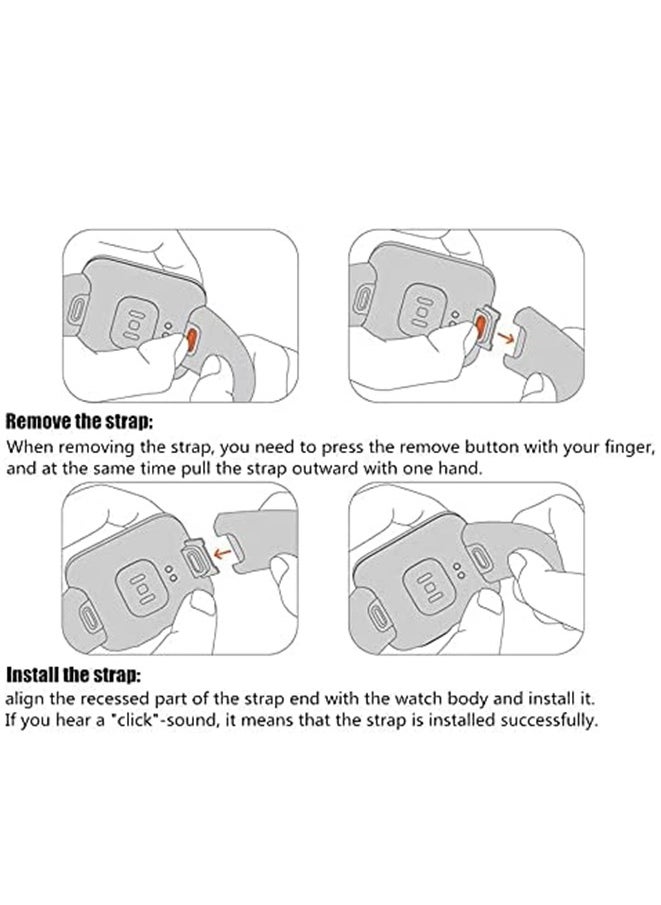 Remove the strap:
When removing the strap, you need to press the remove button with your finger, and at the same time pull the strap outward with one hand.

Install the strap:
align the recessed part of the strap end with the watch body and install it. If you hear a "click"-sound, it means that the strap is installed successfully.