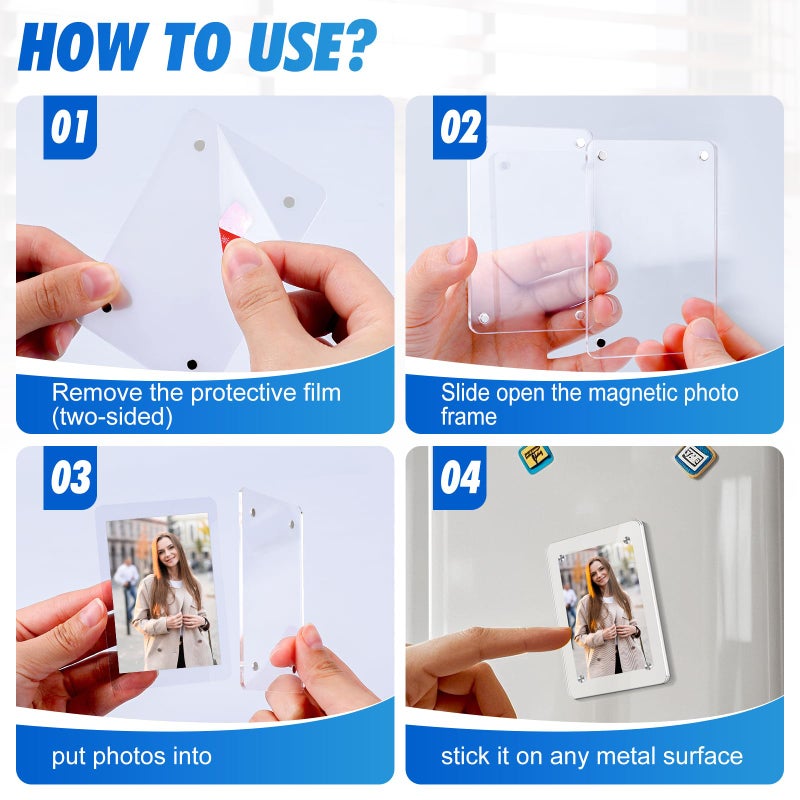 HOW TO USE?

01

Remove the protective film (two-sided)

02

Slide open the magnetic photo frame

03

put photos into

04

stick it on any metal surface