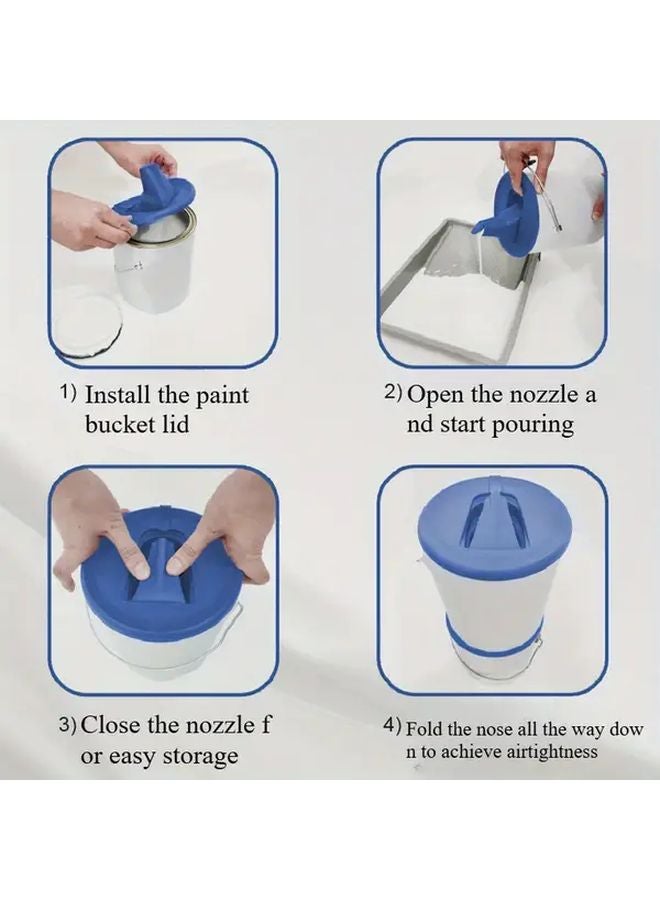 1) Install the paint bucket lid

2) Open the nozzle a nd start pouring

3) Close the nozzle f or easy storage

4) Fold the nose all the way dow n to achieve airtightness