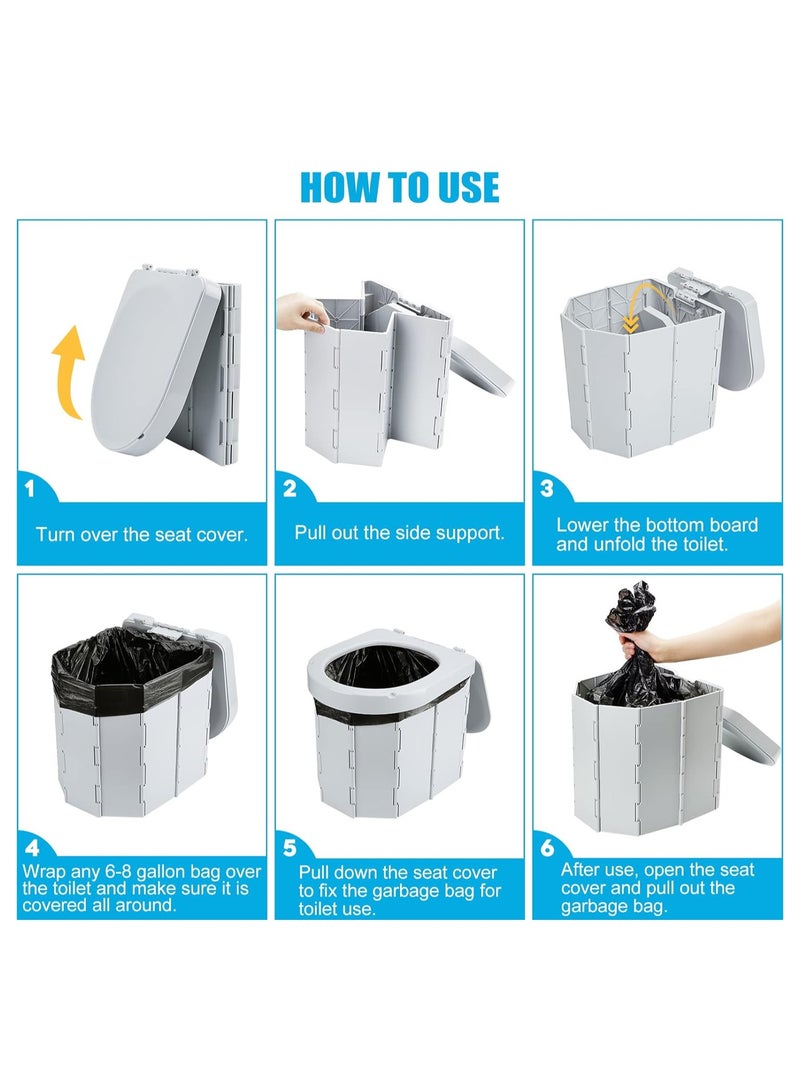 HOW TO USE

1
Turn over the seat cover.

2
Pull out the side support.

3
Lower the bottom board and unfold the toilet.

4
Wrap any 6-8 gallon bag over the toilet and make sure it is covered all around.

5
Pull down the seat cover to fix the garbage bag for toilet use.

6
After use, open the seat cover and pull out the garbage bag.