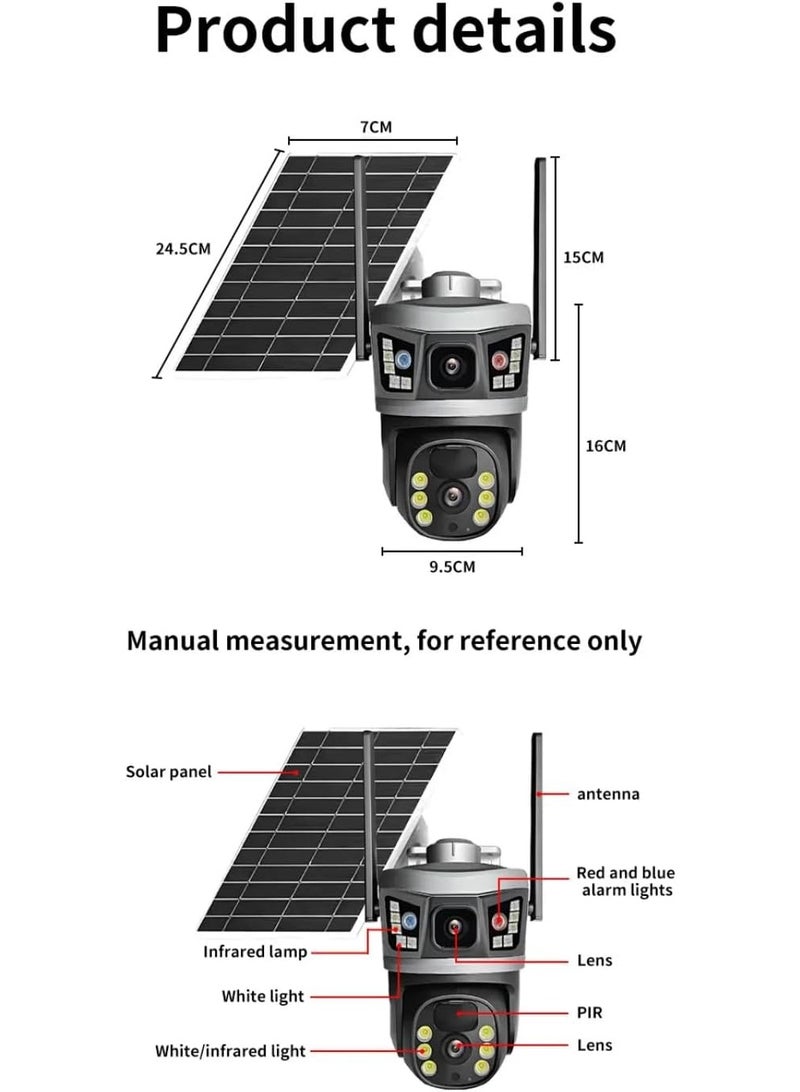 Product details

7CM

24.5CM

15CM

16CM

9.5CM

Manual measurement, for reference only

Solar panel

antenna

Red and blue alarm lights

Infrared lamp

Lens

White light

PIR

White/infrared light

Lens