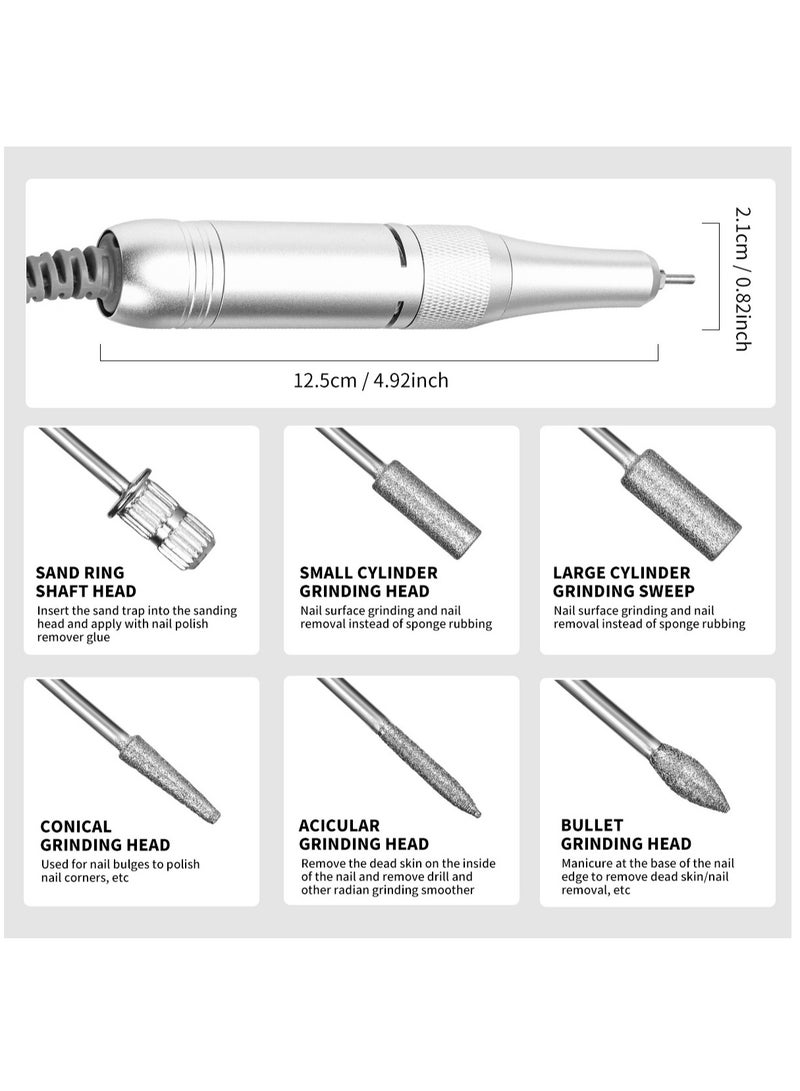 2.1cm / 0.82inch

12.5cm / 4.92inch

SAND RING SHAFT HEAD
Insert the sand trap into the sanding head and apply with nail polish remover glue

SMALL CYLINDER GRINDING HEAD
Nail surface grinding and nail removal instead of sponge rubbing

LARGE CYLINDER GRINDING SWEEP
Nail surface grinding and nail removal instead of sponge rubbing

CONICAL GRINDING HEAD
Used for nail bulges to polish nail corners, etc

ACICULAR GRINDING HEAD
Remove the dead skin on the inside of the nail and remove drill and other radian grinding smoother

BULLET GRINDING HEAD
Manicure at the base of the nail edge to remove dead skin/nail removal, etc