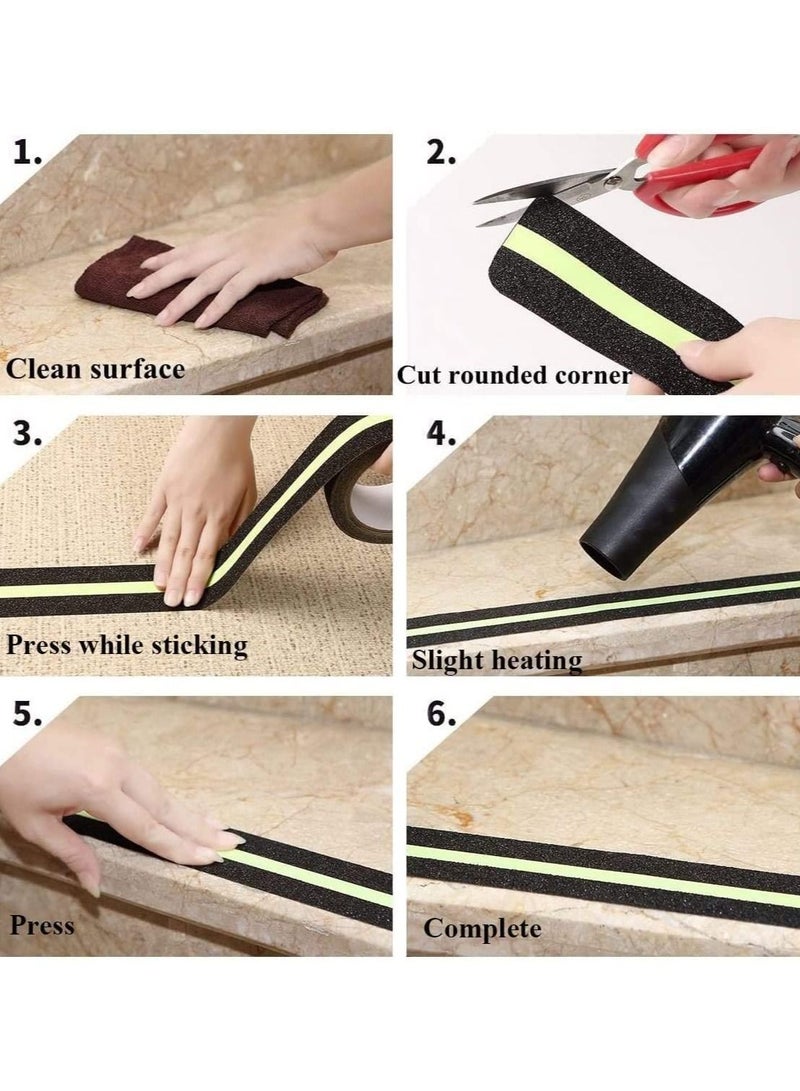 1.

Clean surface

2.

Cut rounded corner

3.

Press while sticking

4.

Slight heating

5.

Press

6.

Complete