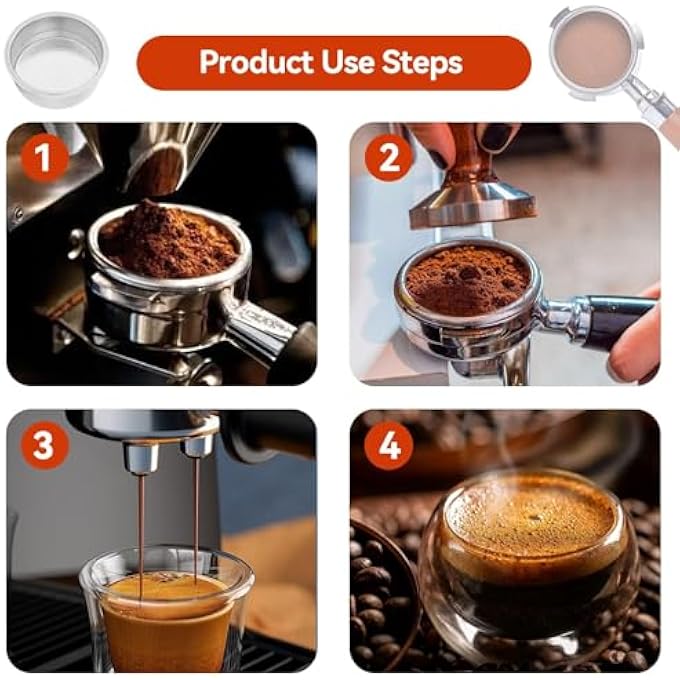 Product Use Steps

1

2

3

4