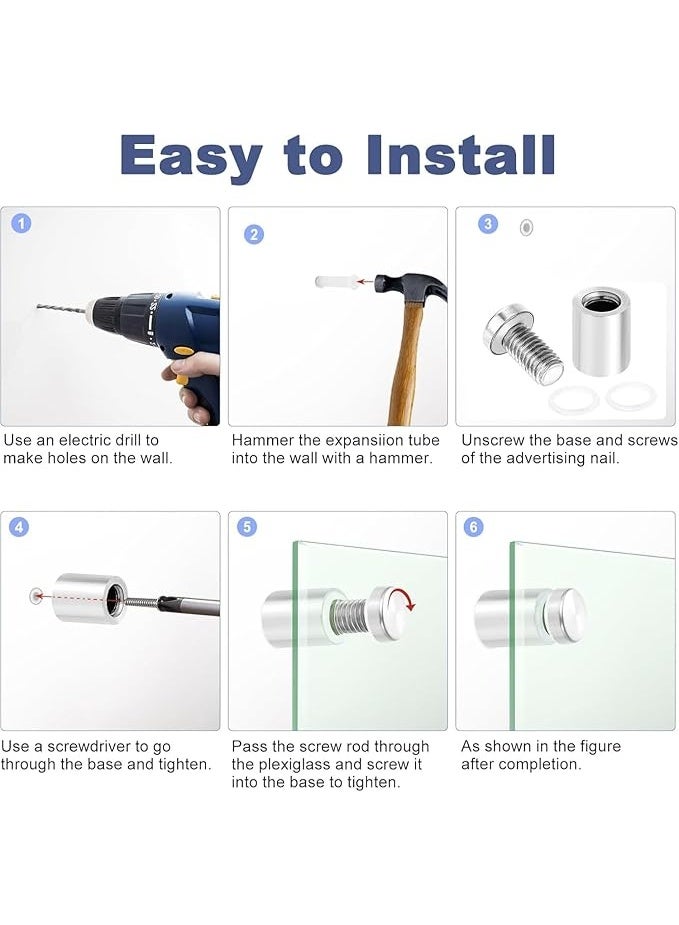 Easy to Install

1

Use an electric drill to make holes on the wall.

2

Hammer the expansiion tube into the wall with a hammer.

3

Unscrew the base and screws of the advertising nail.

4

Use a screwdriver to go through the base and tighten.

5

Pass the screw rod through the plexiglass and screw it into the base to tighten.

6

As shown in the figure after completion.