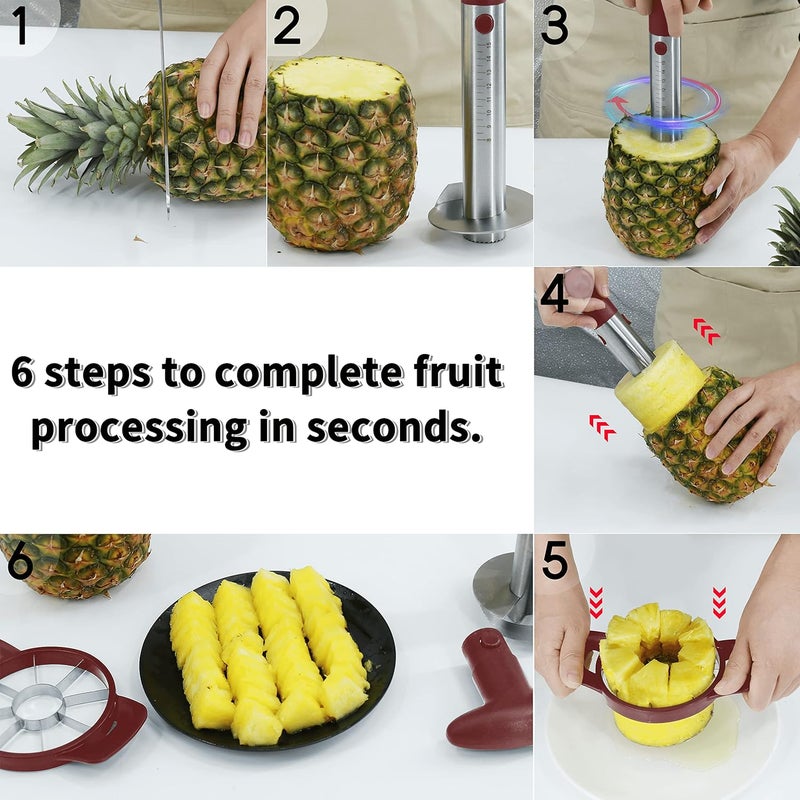 1

2

3

6 steps to complete fruit processing in seconds.

4

6

5