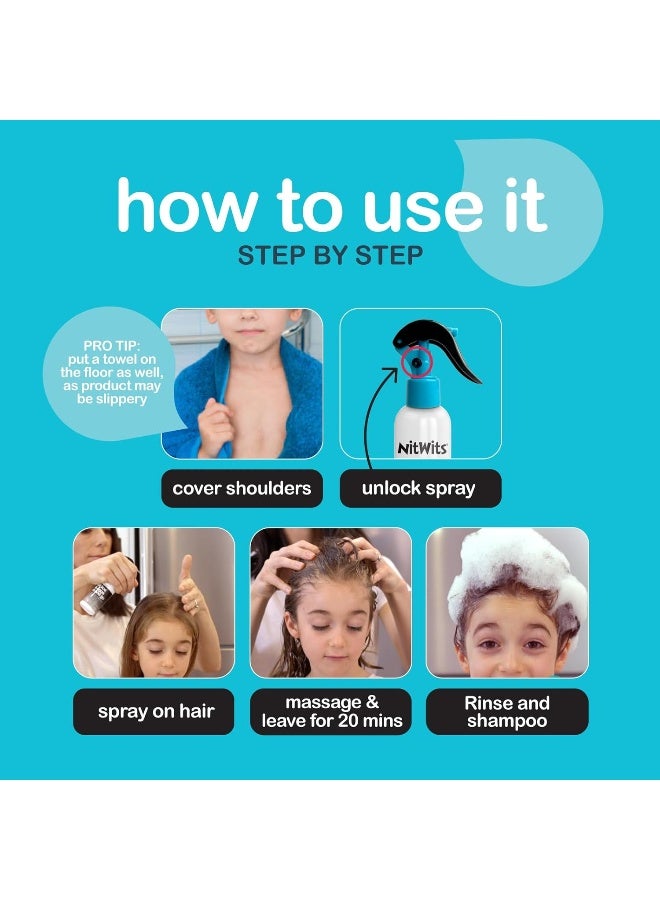 how to use it
STEP BY STEP

PRO TIP: put a towel on the floor as well, as product may be slippery

NitWits

cover shoulders

unlock spray

spray on hair

massage & leave for 20 mins

Rinse and shampoo