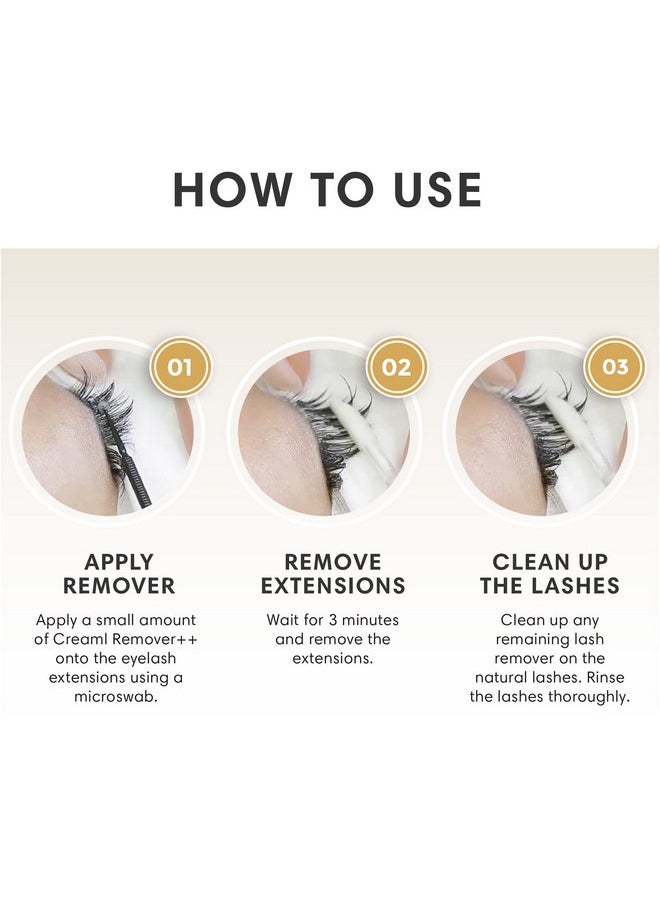 HOW TO USE

01

APPLY REMOVER

Apply a small amount of Creaml Remover++ onto the eyelash extensions using a microswab.

02

REMOVE EXTENSIONS

Wait for 3 minutes and remove the extensions.

03

CLEAN UP THE LASHES

Clean up any remaining lash remover on the natural lashes. Rinse the lashes thoroughly.